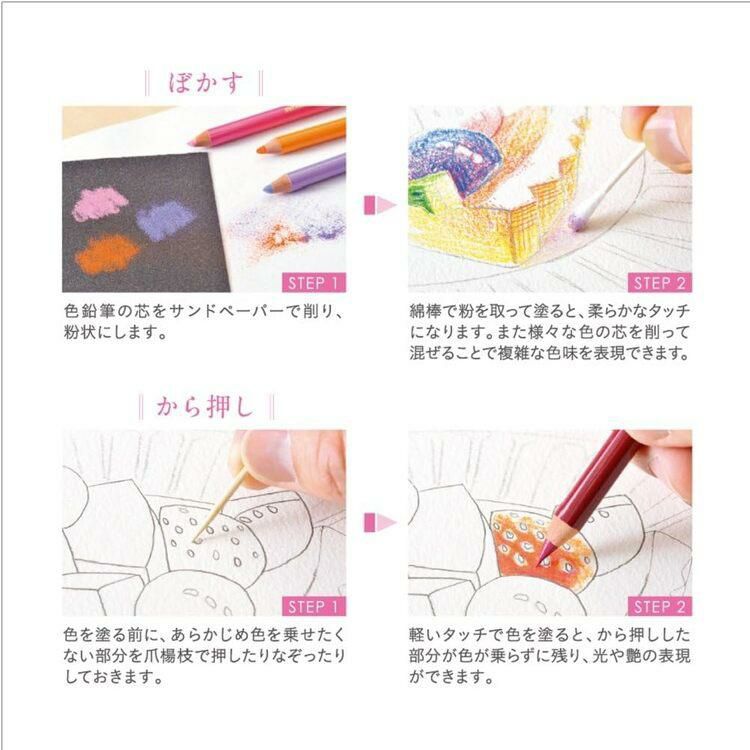 ぼかす

STEP 1

色鉛筆の芯をサンドペーパーで削り、粉状にします。

STEP 2

綿棒で粉を取って塗ると、柔らかなタッチになります。また様々な色の芯を削って混ぜることで複雑な色味を表現できます。

から押し

STEP 1

色を塗る前に、あらかじめ色を乗せたくない部分を爪楊枝で押したりなぞったりしておきます。

STEP 2

軽いタッチで色を塗ると、から押しした部分が色が乗らずに残り、光や艶の表現ができます。