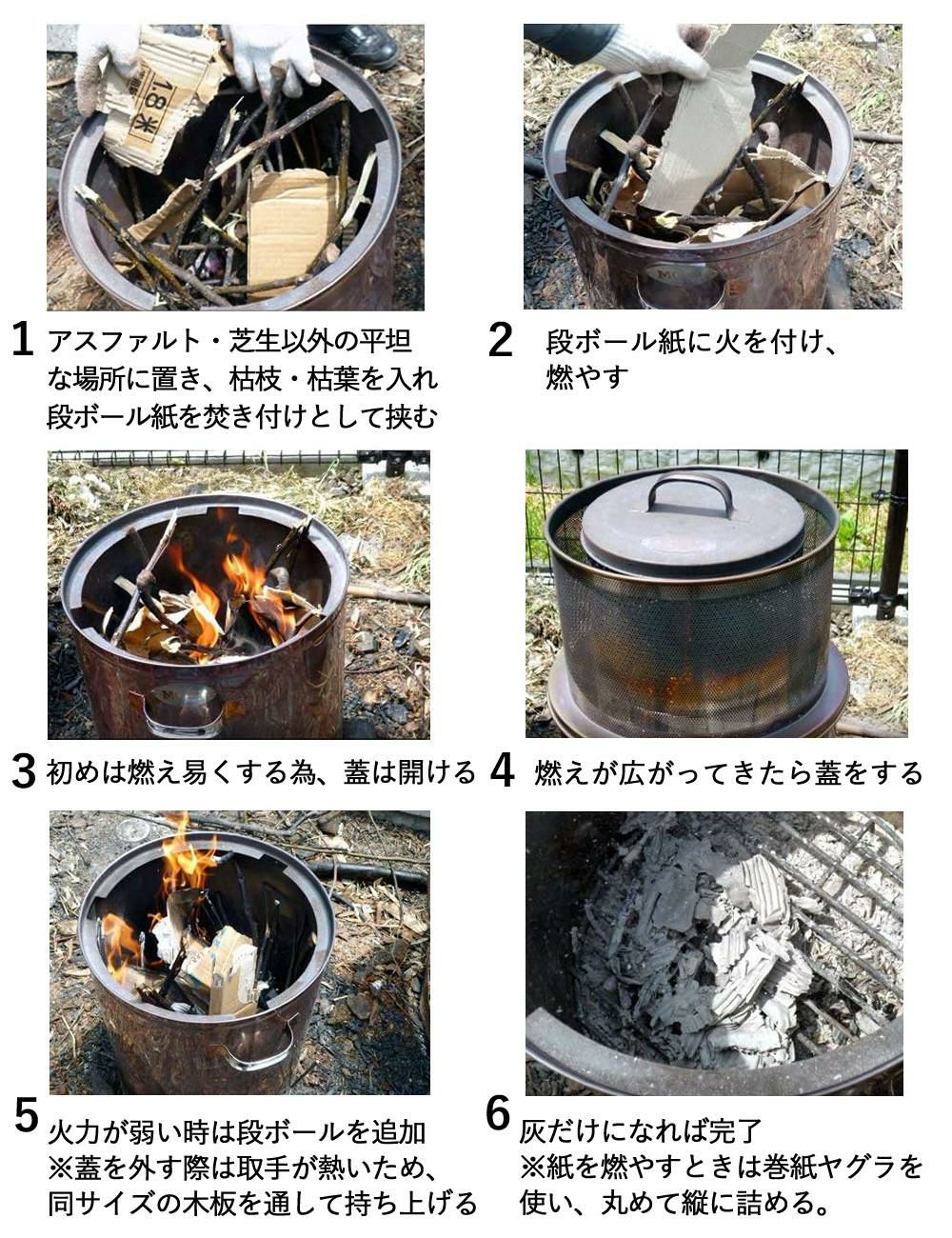 1.8米

1 アスファルト・芝生以外の平坦な場所に置き、枯枝・枯葉を入れ段ボール紙を焚き付けとして挟む

2 段ボール紙に火を付け、燃やす

3 初めは燃え易くする為、蓋は開ける

4 燃えが広がってきたら蓋をする

5 火力が弱い時は段ボールを追加
※蓋を外す際は取手が熱いため、同サイズの木板を通して持ち上げる

6 灰だけになれば完了
※紙を燃やすときは巻紙ヤグラを使い、丸めて縦に詰める。