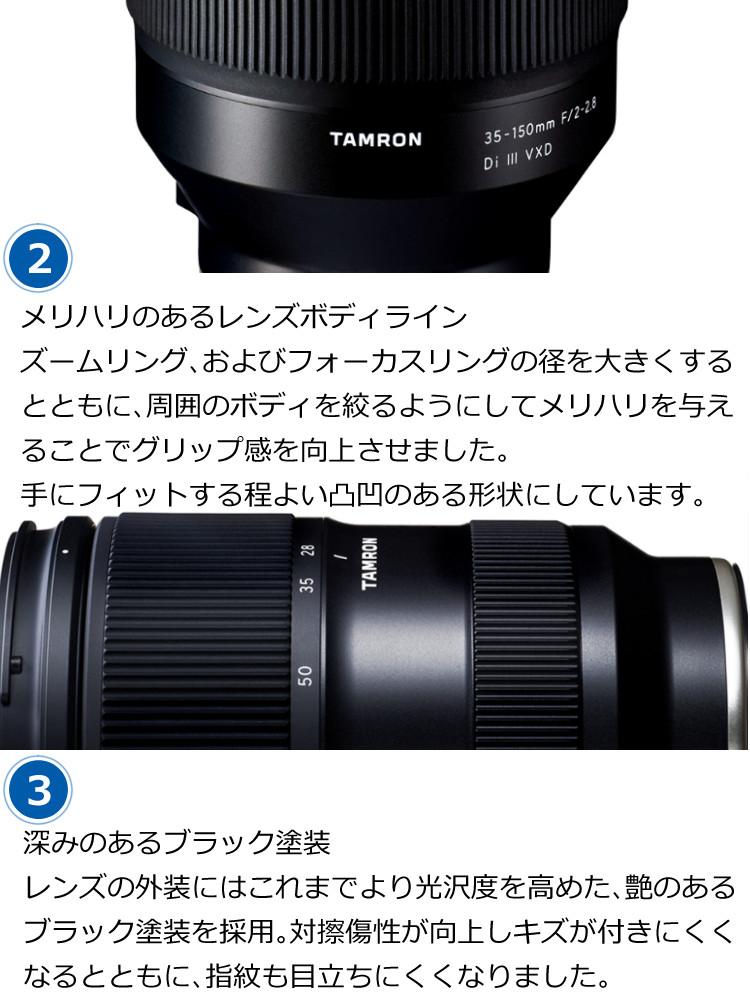 TAMRON
35-150mm F/2-2.8
Di III VXD

2

メリハリのあるレンズボディライン
ズームリング、およびフォーカスリングの径を大きくするとともに、周囲のボディを絞るようにしてメリハリを与えることでグリップ感を向上させました。
手にフィットする程よい凸凹のある形状にしています。

28
35
50
TAMRON

3

深みのあるブラック塗装
レンズの外装にはこれまでより光沢度を高めた、艶のあるブラック塗装を採用。対擦傷性が向上しキズが付きにくくなるとともに、指紋も目立ちにくくなりました。