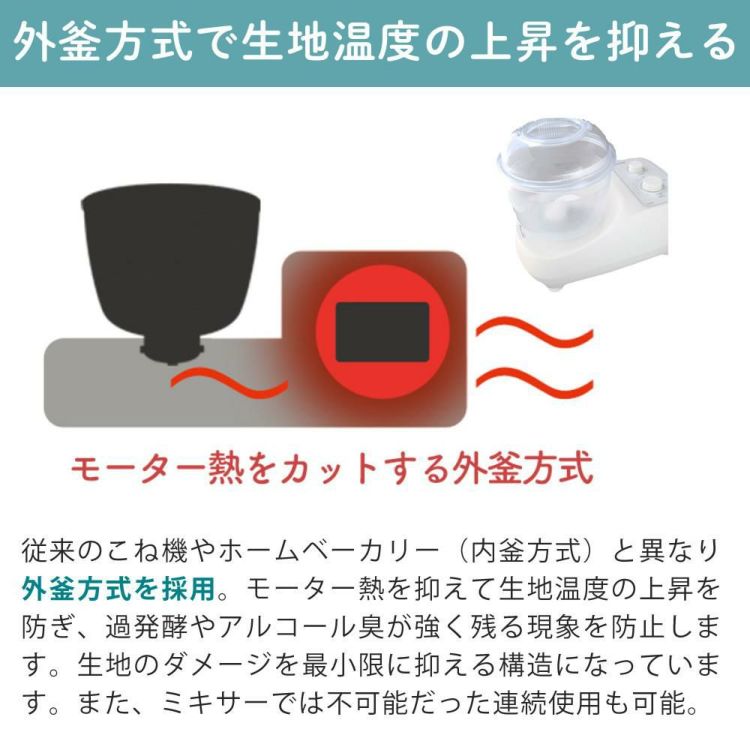 外釜方式で生地温度の上昇を抑える

モーター熱をカットする外釜方式

従来のこね機やホームベーカリー（内釜方式）と異なり外釜方式を採用。モーター熱を抑えて生地温度の上昇を防ぎ、過発酵やアルコール臭が強く残る現象を防止します。生地のダメージを最小限に抑える構造になっています。また、ミキサーでは不可能だった連続使用も可能。