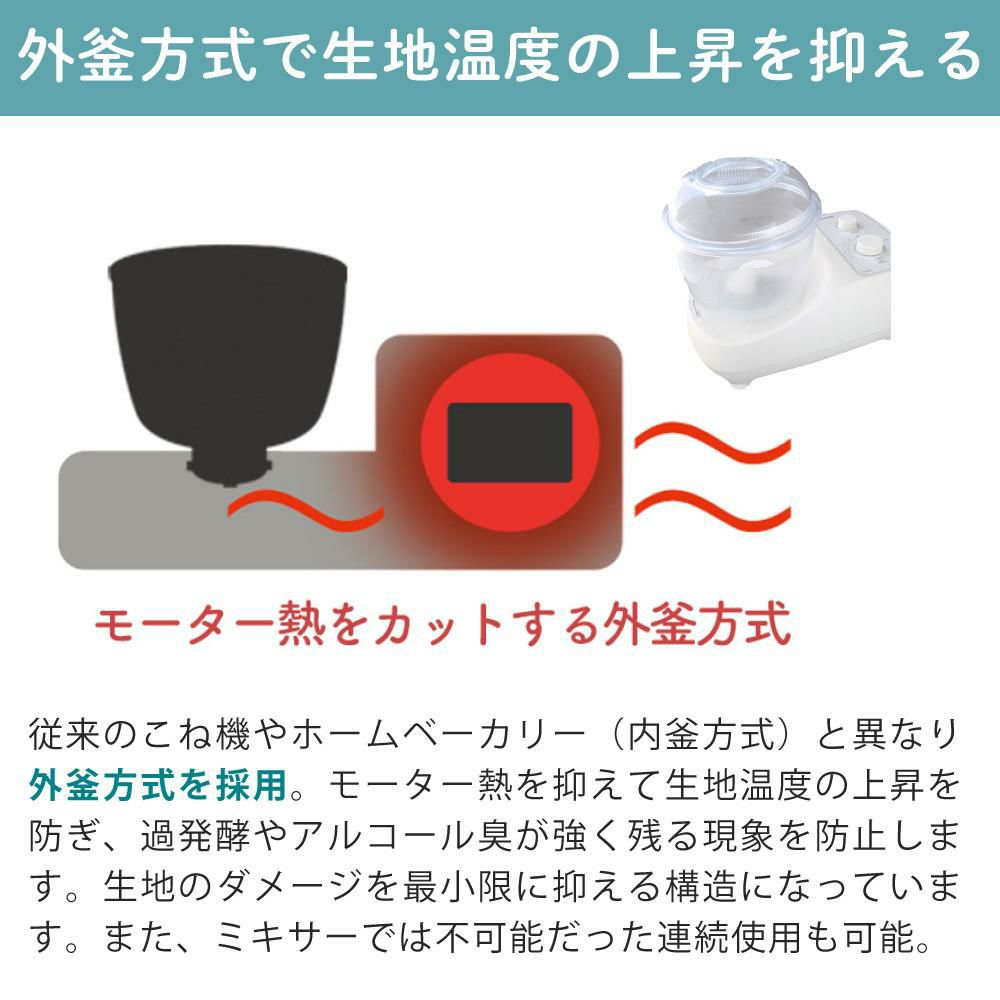 外釜方式で生地温度の上昇を抑える

モーター熱をカットする外釜方式

従来のこね機やホームベーカリー（内釜方式）と異なり外釜方式を採用。モーター熱を抑えて生地温度の上昇を防ぎ、過発酵やアルコール臭が強く残る現象を防止します。生地のダメージを最小限に抑える構造になっています。また、ミキサーでは不可能だった連続使用も可能。