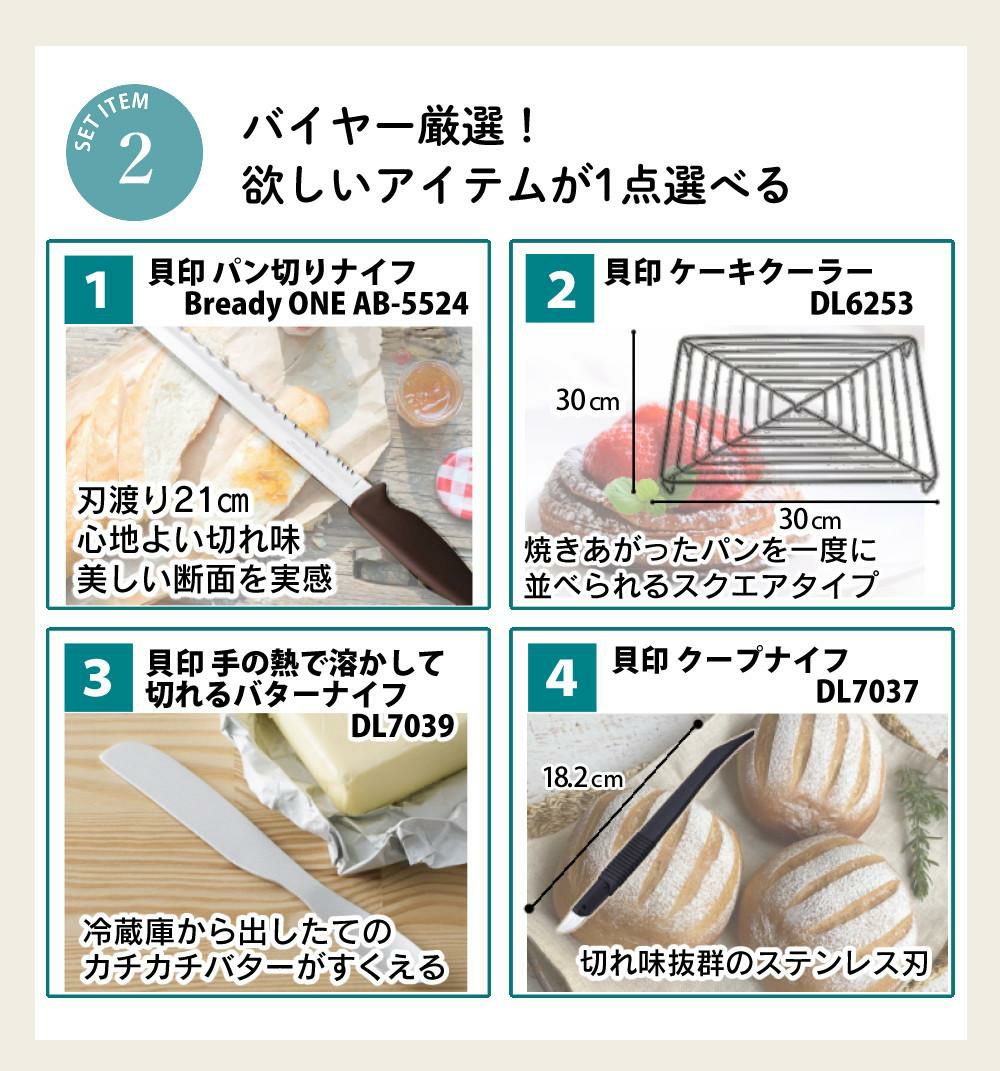 SET ITEM
2

バイヤー厳選！
欲しいアイテムが1点選べる

1
貝印 パン切りナイフ
Bready ONE AB-5524

刃渡り21㎝
心地よい切れ味
美しい断面を実感

2
貝印 ケーキクーラー
DL6253

30㎝
30㎝

焼きあがったパンを一度に
並べられるスクエアタイプ

3
貝印 手の熱で溶かして
切れるバターナイフ
DL7039

冷蔵庫から出したての
カチカチバターがすくえる

4
貝印 クープナイフ
DL7037

18.2㎝

切れ味抜群のステンレス刃