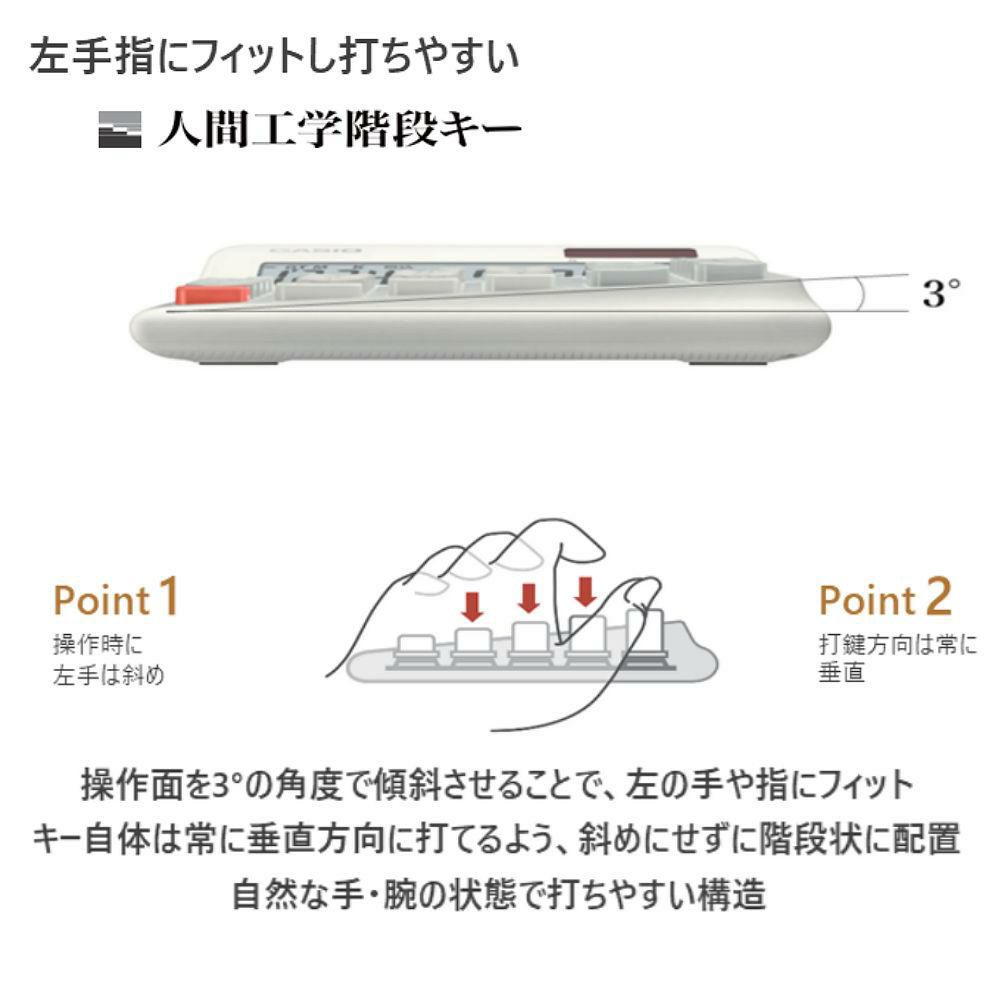 左手指にフィットし打ちやすい

人間工学階段キー

CASIO

3°

Point 1
操作時に
左手は斜め

Point 2
打鍵方向は常に
垂直

操作面を3°の角度で傾斜させることで、左の手や指にフィット
キー自体は常に垂直方向に打てるよう、斜めにせずに階段状に配置
自然な手・腕の状態で打ちやすい構造