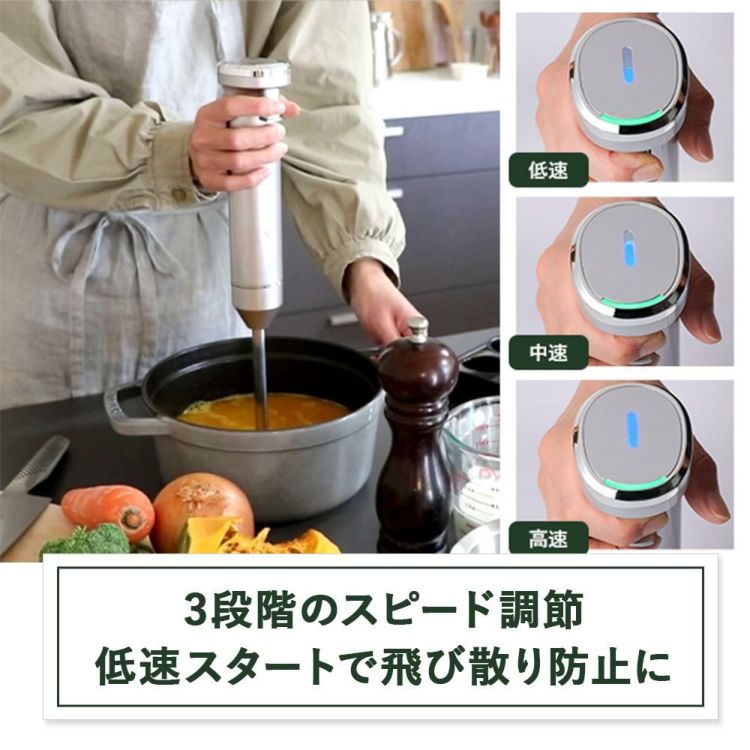 低速

中速

高速

3段階のスピード調節
低速スタートで飛び散り防止に