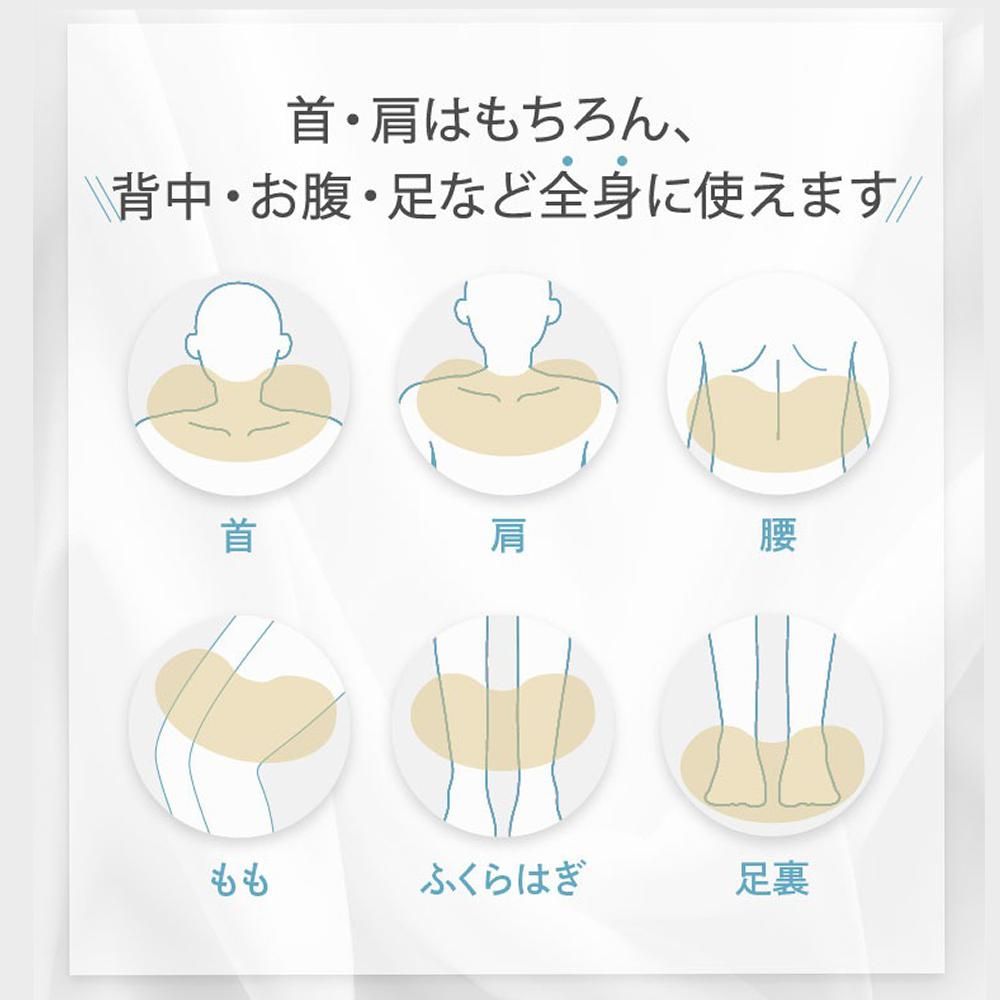 首・肩はもちろん、
背中・お腹・足など全身に使えます

首

肩

腰

もも

ふくらはぎ

足裏