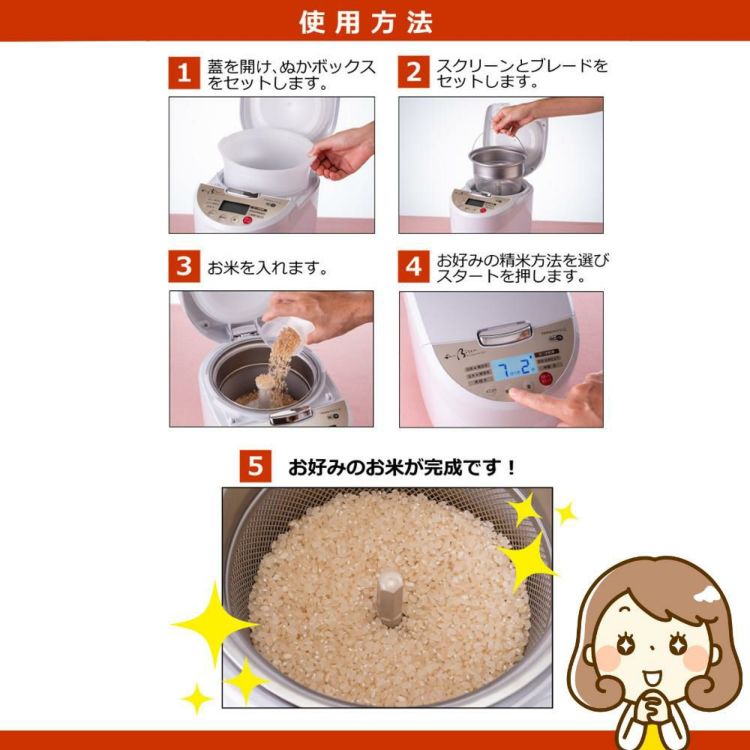 使用方法

1 蓋を開け、ぬかボックスをセットします。

2 スクリーンとブレードをセットします。

3 お米を入れます。

4 お好みの精米方法を選びスタートを押します。

7 2

5 お好みのお米が完成です！