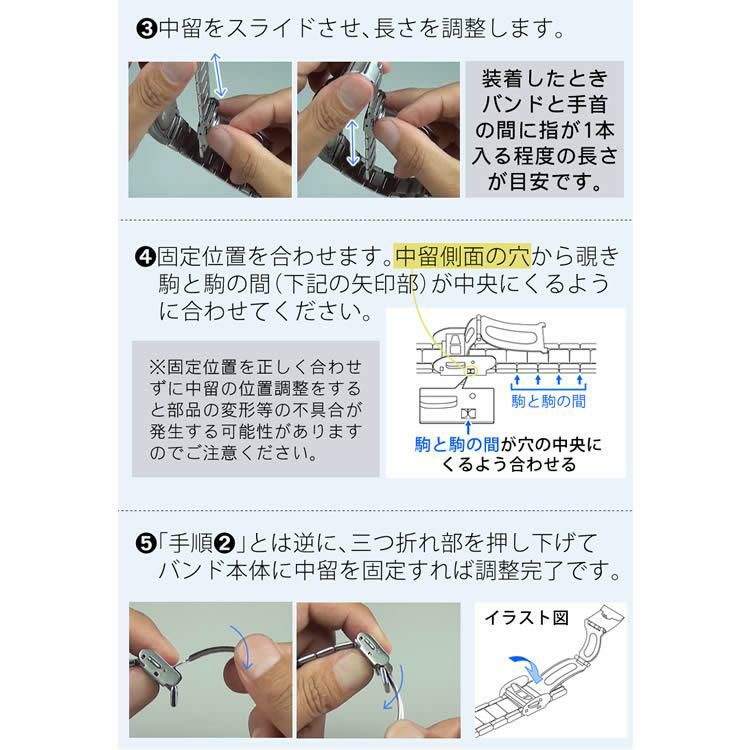 ❸中留をスライドさせ、長さを調整します。

装着したときバンドと手首の間に指が1本入る程度の長さが目安です。

❹固定位置を合わせます。中留側面の穴から覗き駒と駒の間（下記の矢印部）が中央にくるように合わせてください。

※固定位置を正しく合わせずに中留の位置調整をすると部品の変形等の不具合が発生する可能性がありますのでご注意ください。

駒と駒の間

駒と駒の間が穴の中央にくるよう合わせる

❺「手順❷」とは逆に、三つ折れ部を押し下げてバンド本体に中留を固定すれば調整完了です。

イラスト図