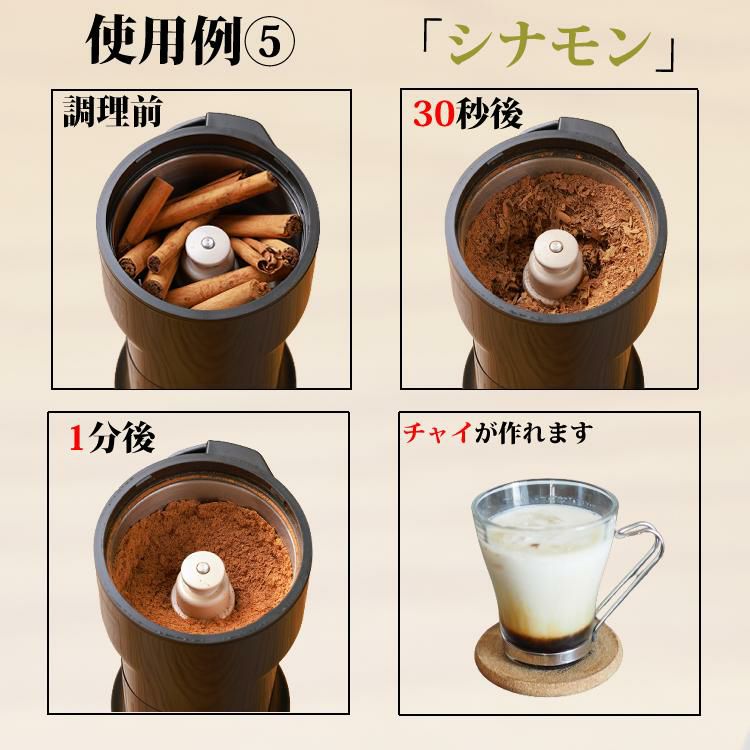 使用例⑤ 「シナモン」

調理前

30秒後

1分後

チャイが作れます