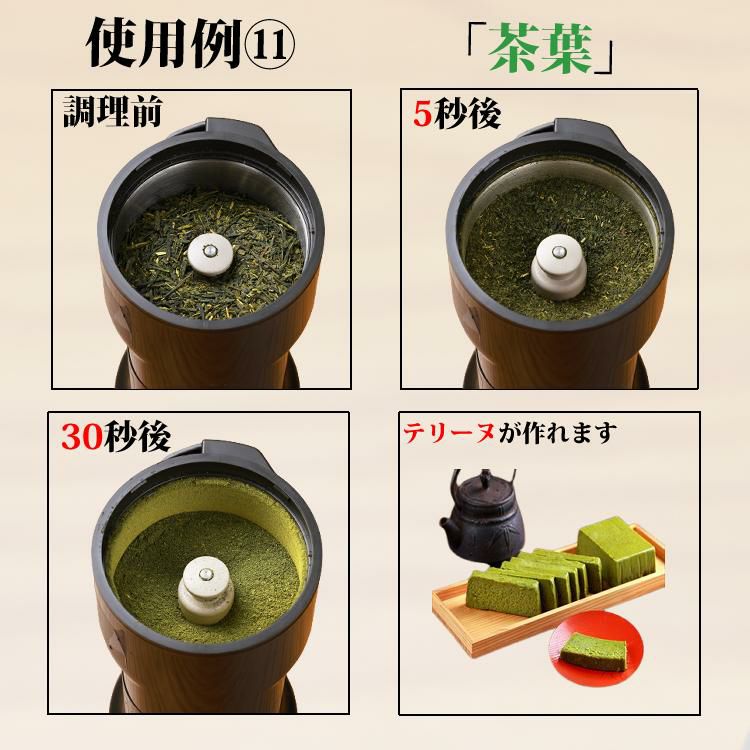 使用例⑪

「茶葉」

調理前

5秒後

30秒後

テリーヌが作れます