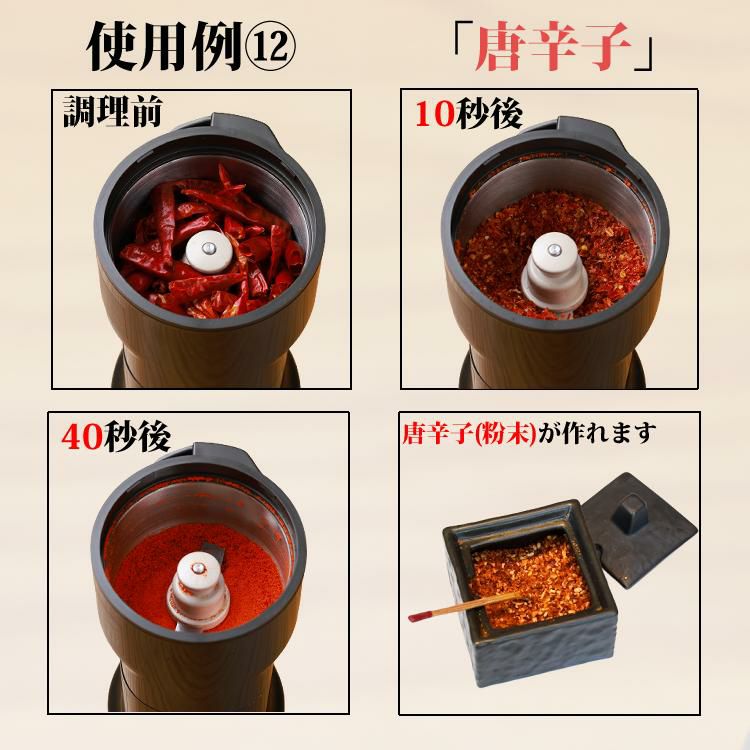 使用例⑫

「唐辛子」

調理前

10秒後

40秒後

唐辛子(粉末)が作れます