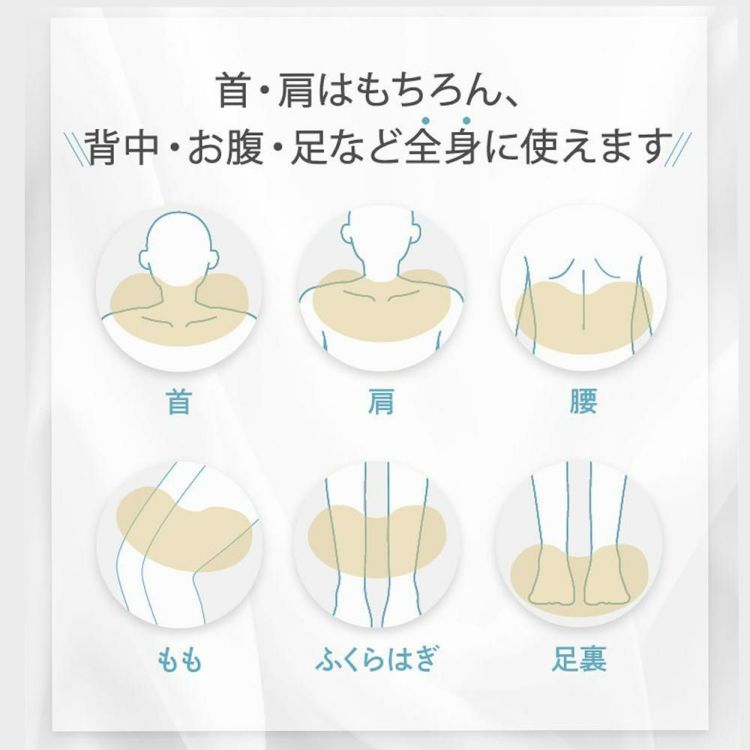 首・肩はもちろん、
背中・お腹・足など全身に使えます

首

肩

腰

もも

ふくらはぎ

足裏