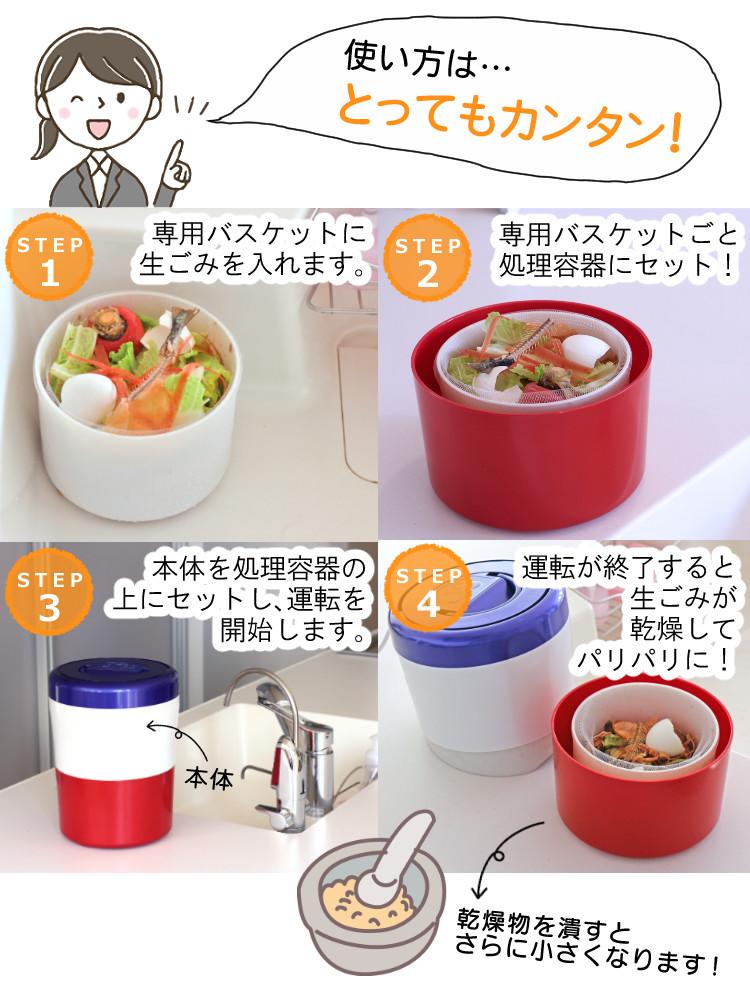 使い方は…
とってもカンタン!

STEP 1
専用バスケットに生ごみを入れます。

STEP 2
専用バスケットごと処理容器にセット!

STEP 3
本体を処理容器の上にセットし、運転を開始します。

本体

STEP 4
運転が終了すると生ごみが乾燥してパリパリに!

乾燥物を潰すとさらに小さくなります!