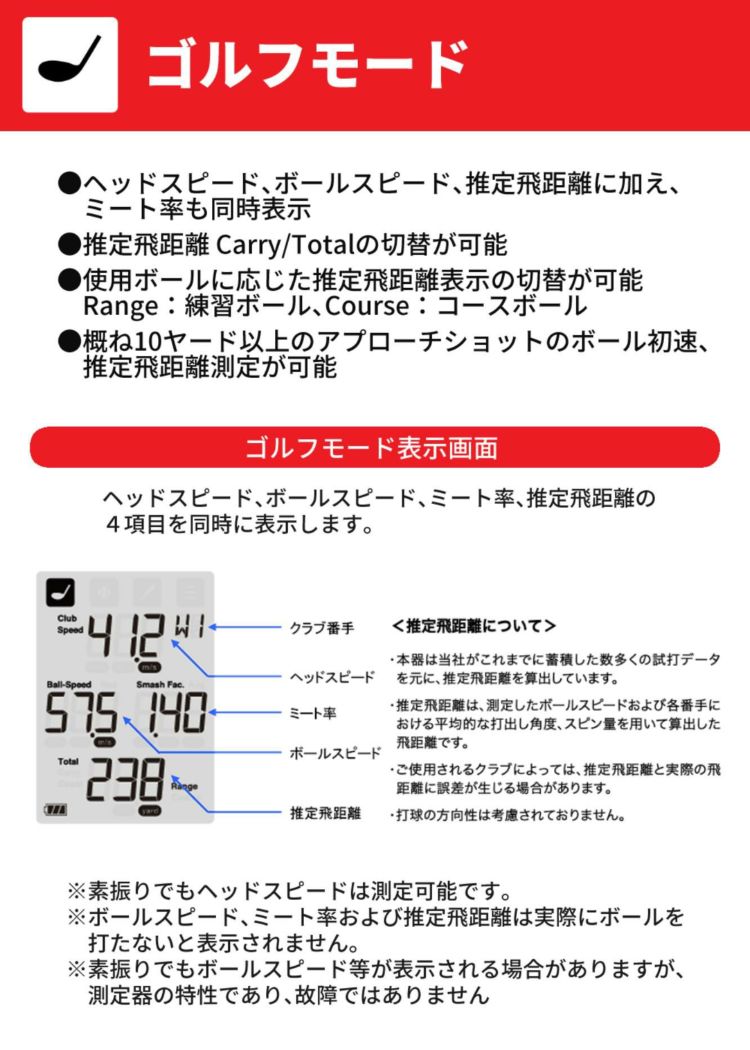 ゴルフモード

●ヘッドスピード、ボールスピード、推定飛距離に加え、ミート率も同時表示

●推定飛距離 Carry/Totalの切替が可能

●使用ボールに応じた推定飛距離表示の切替が可能 Range：練習ボール、Course：コースボール

●概ね10ヤード以上のアプローチショットのボール初速、推定飛距離測定が可能

ゴルフモード表示画面

ヘッドスピード、ボールスピード、ミート率、推定飛距離の４項目を同時に表示します。

Club Speed 41.2 W1
m/s
Ball-Speed 57.5
m/s
Smash Fac. 1.40
Total 238
Range
yard

クラブ番手
ヘッドスピード
ミート率
ボールスピード
推定飛距離

＜推定飛距離について＞

・本器は当社がこれまでに蓄積した数多くの試打データを元に、推定飛距離を算出しています。

・推定飛距離は、測定したボールスピードおよび各番手における平均的な打出し角度、スピン量を用いて算出した飛距離です。

・ご使用されるクラブによっては、推定飛距離と実際の飛距離に誤差が生じる場合があります。

・打球の方向性は考慮されておりません。

※素振りでもヘッドスピードは測定可能です。
※ボールスピード、ミート率および推定飛距離は実際にボールを打たないと表示されません。
※素振りでもボールスピード等が表示される場合がありますが、測定器の特性であり、故障ではありません