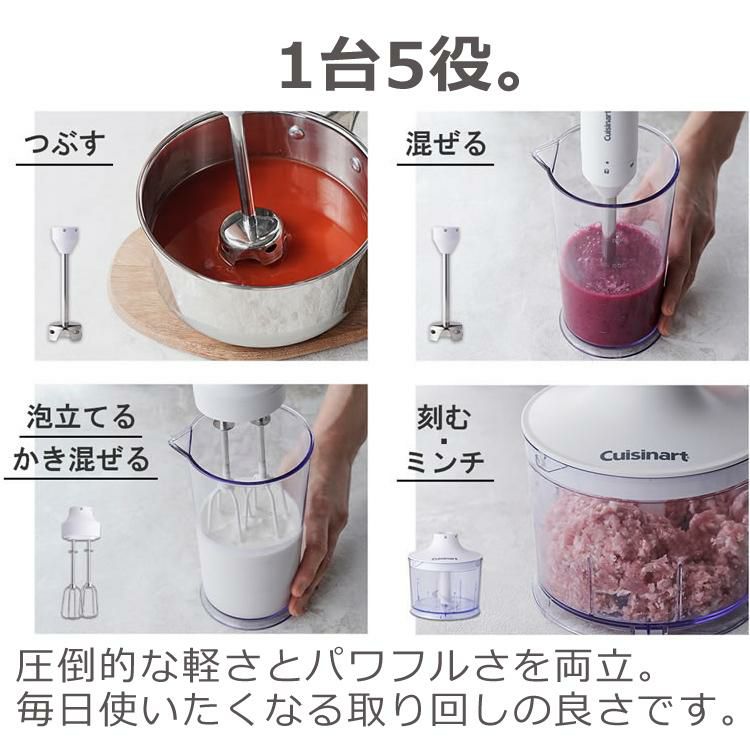 1台5役。

つぶす

混ぜる

Cuisinart

泡立てる
かき混ぜる

刻む
・
ミンチ

Cuisinart

Cuisinart

圧倒的な軽さとパワフルさを両立。
毎日使いたくなる取り回しの良さです。