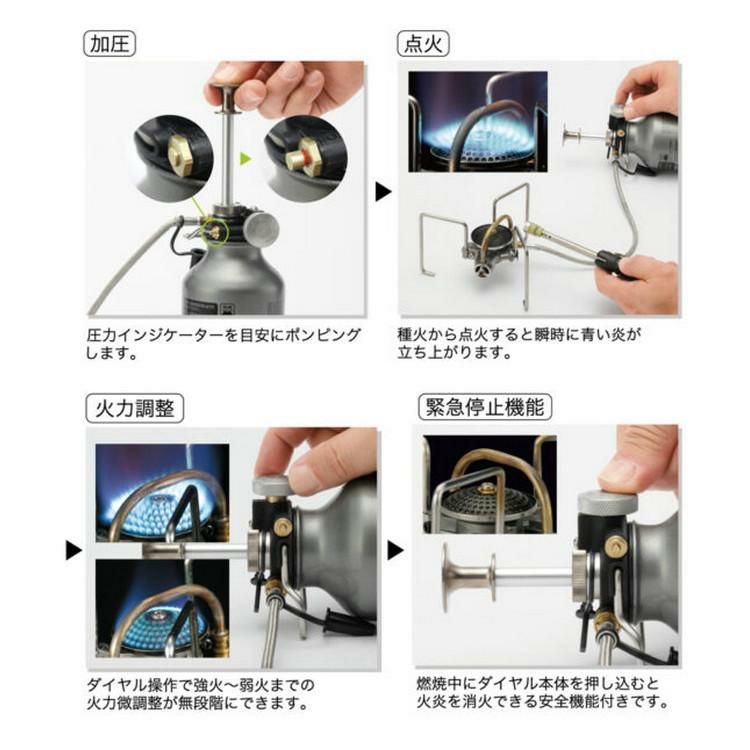 加圧

圧力インジケーターを目安にポンピングします。

点火

種火から点火すると瞬時に青い炎が立ち上がります。

火力調整

ダイヤル操作で強火〜弱火までの火力微調整が無段階にできます。

緊急停止機能

燃焼中にダイヤル本体を押し込むと火炎を消火できる安全機能付きです。