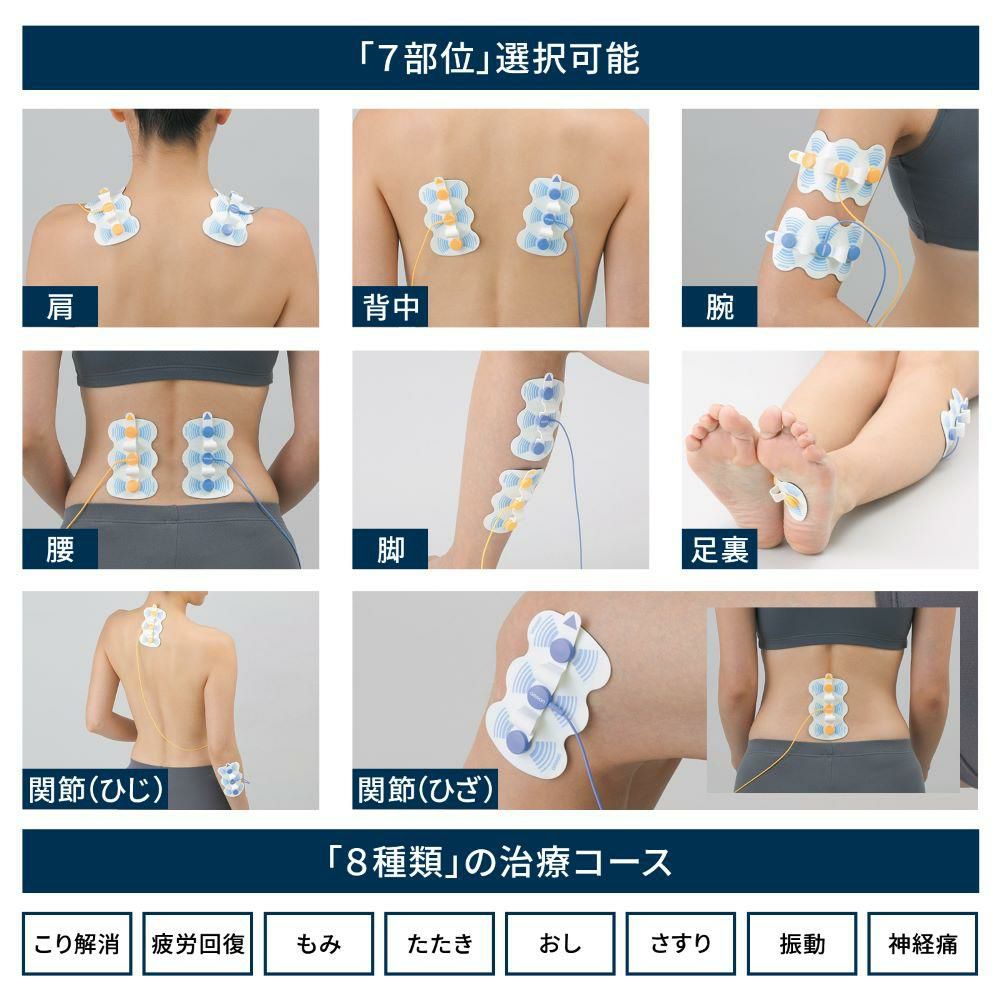 「7部位」選択可能

肩

背中

腕

腰

脚

足裏

関節(ひじ)

関節(ひざ)

「8種類」の治療コース

こり解消　疲労回復　もみ　たたき　おし　さすり　振動　神経痛