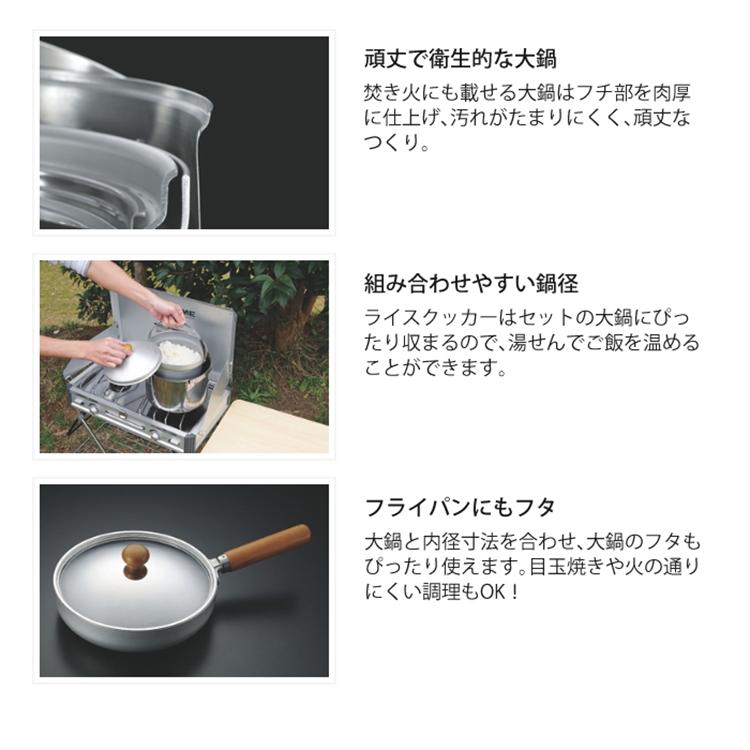 頑丈で衛生的な大鍋

焚き火にも載せる大鍋はフチ部を肉厚に仕上げ、汚れがたまりにくく、頑丈なつくり。

組み合わせやすい鍋径

ライスクッカーはセットの大鍋にぴったり収まるので、湯せんでご飯を温めることができます。

フライパンにもフタ

大鍋と内径寸法を合わせ、大鍋のフタもぴったり使えます。目玉焼きや火の通りにくい調理もOK！