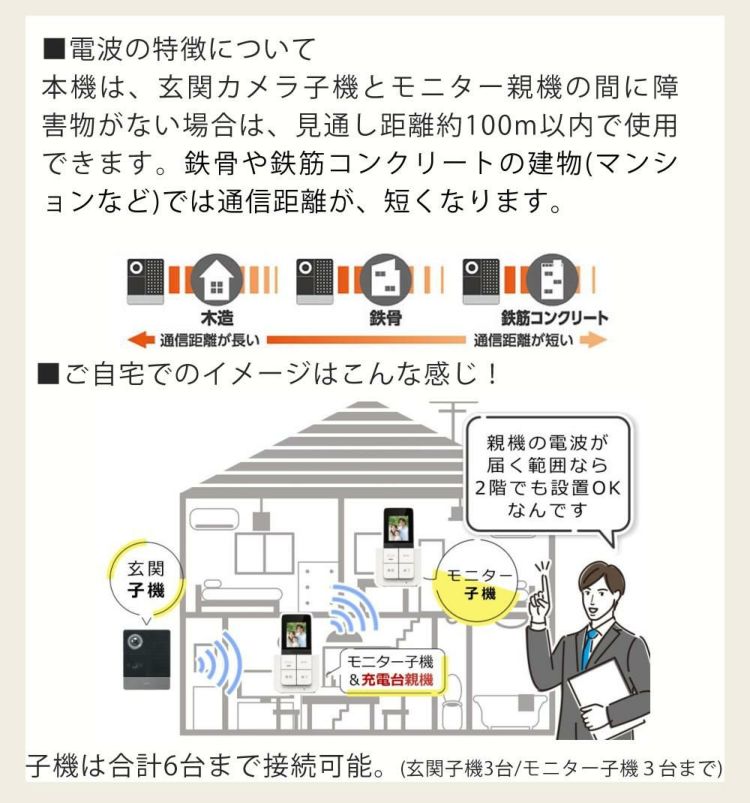 ■電波の特徴について
本機は、玄関カメラ子機とモニター親機の間に障害物がない場合は、見通し距離約100m以内で使用できます。鉄骨や鉄筋コンクリートの建物(マンションなど)では通信距離が、短くなります。

木造
鉄骨
鉄筋コンクリート
通信距離が長い
通信距離が短い

■ご自宅でのイメージはこんな感じ！

親機の電波が届く範囲なら2階でも設置OKなんです

玄関子機

モニター子機

モニター子機＆充電台親機

子機は合計6台まで接続可能。(玄関子機3台/モニター子機３台まで)