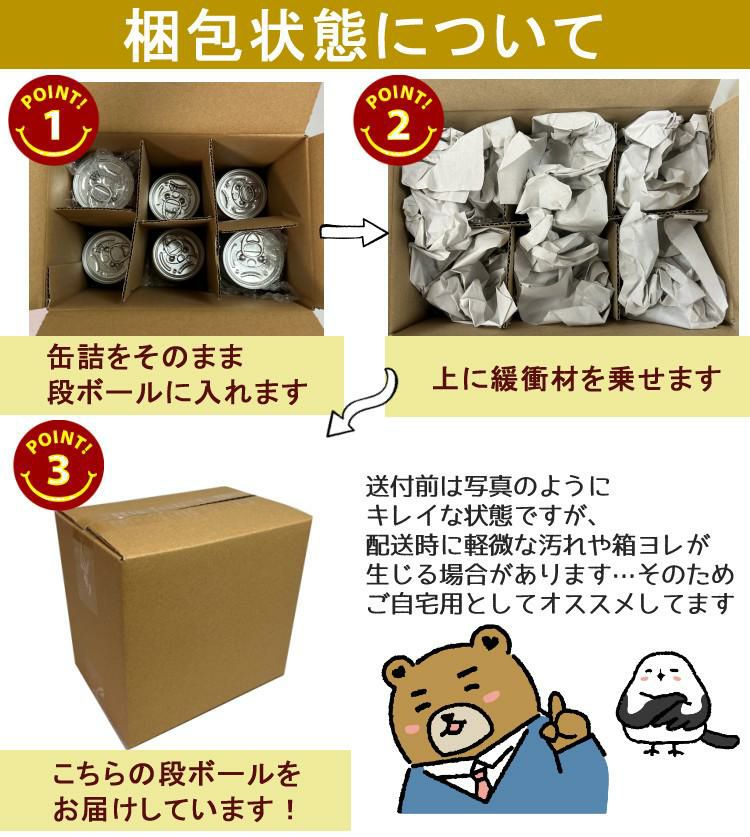 梱包状態について

POINT! 1

POINT! 2

缶詰をそのまま
段ボールに入れます

上に緩衝材を乗せます

POINT! 3

送付前は写真のように
キレイな状態ですが、
配送時に軽微な汚れや箱ヨレが
生じる場合があります…そのため
ご自宅用としてオススメしてます

こちらの段ボールを
お届けしています！