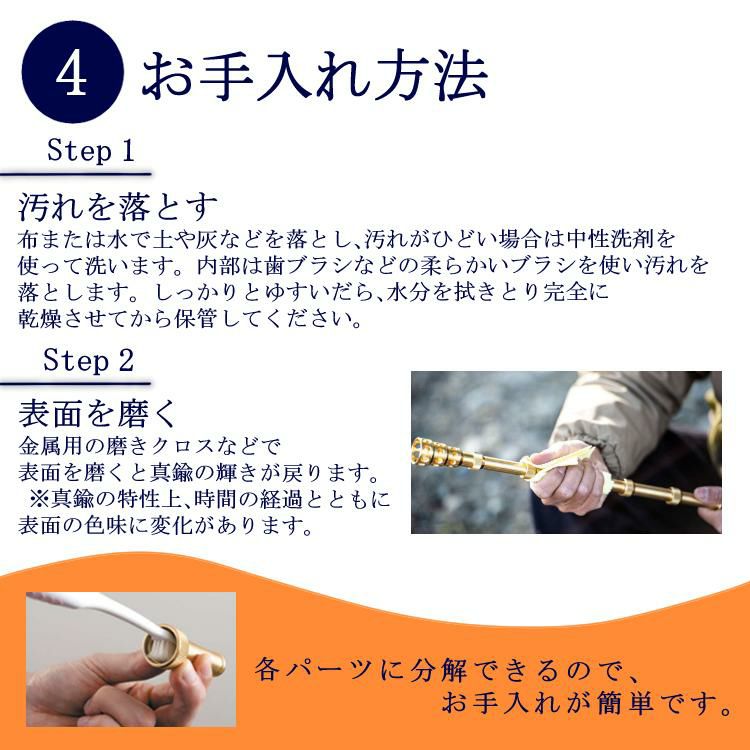 4 お手入れ方法

Step 1

汚れを落とす

布または水で土や灰などを落とし、汚れがひどい場合は中性洗剤を使って洗います。内部は歯ブラシなどの柔らかいブラシを使い汚れを落とします。しっかりとゆすいだら、水分を拭きとり完全に乾燥させてから保管してください。

Step 2

表面を磨く

金属用の磨きクロスなどで表面を磨くと真鍮の輝きが戻ります。
※真鍮の特性上、時間の経過とともに表面の色味に変化があります。

各パーツに分解できるので、お手入れが簡単です。