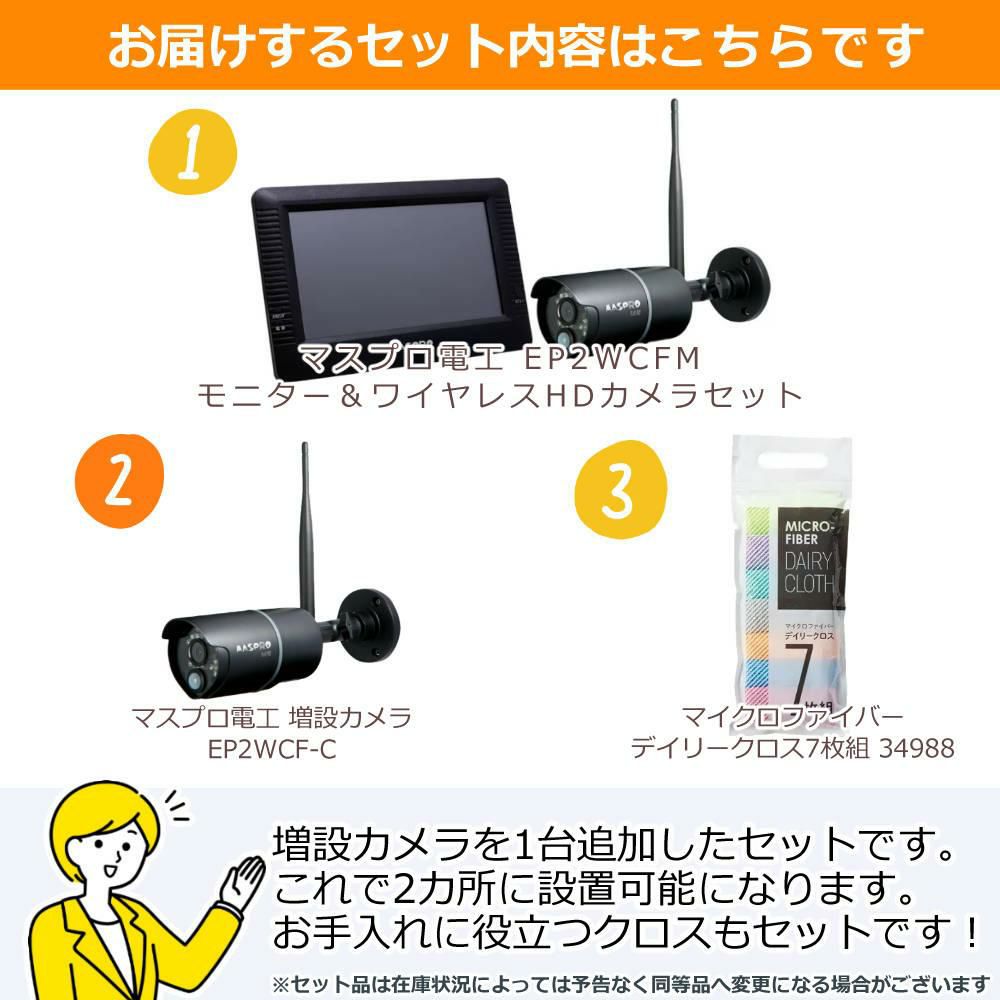 お届けするセット内容はこちらです

1

MASPRO

マスプロ電工 EP2WCFM
モニター＆ワイヤレスHDカメラセット

2

MASPRO

マスプロ電工 増設カメラ
EP2WCF-C

3

MICRO-FIBER
DAIRY CLOTH
マイクロファイバー
デイリークロス
7枚組

マイクロファイバー
デイリークロス7枚組 34988

増設カメラを1台追加したセットです。
これで2カ所に設置可能になります。
お手入れに役立つクロスもセットです！

※セット品は在庫状況によっては予告なく同等品へ変更になる場合がございます