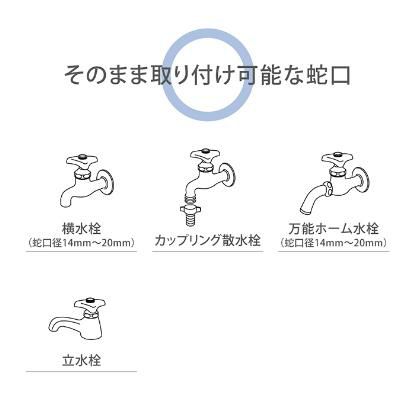 そのまま取り付け可能な蛇口

横水栓
（蛇口径14mm～20mm）

カップリング散水栓

万能ホーム水栓
（蛇口径14mm～20mm）

立水栓