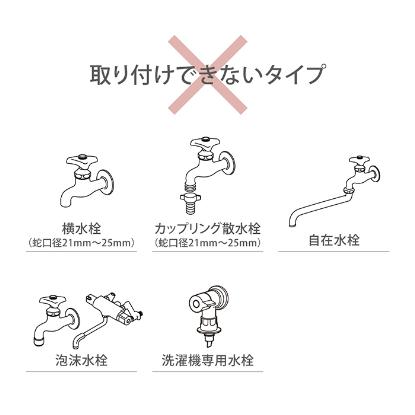 取り付けできないタイプ

横水栓
（蛇口径21mm〜25mm）

カップリング散水栓
（蛇口径21mm〜25mm）

自在水栓

泡沫水栓

洗濯機専用水栓