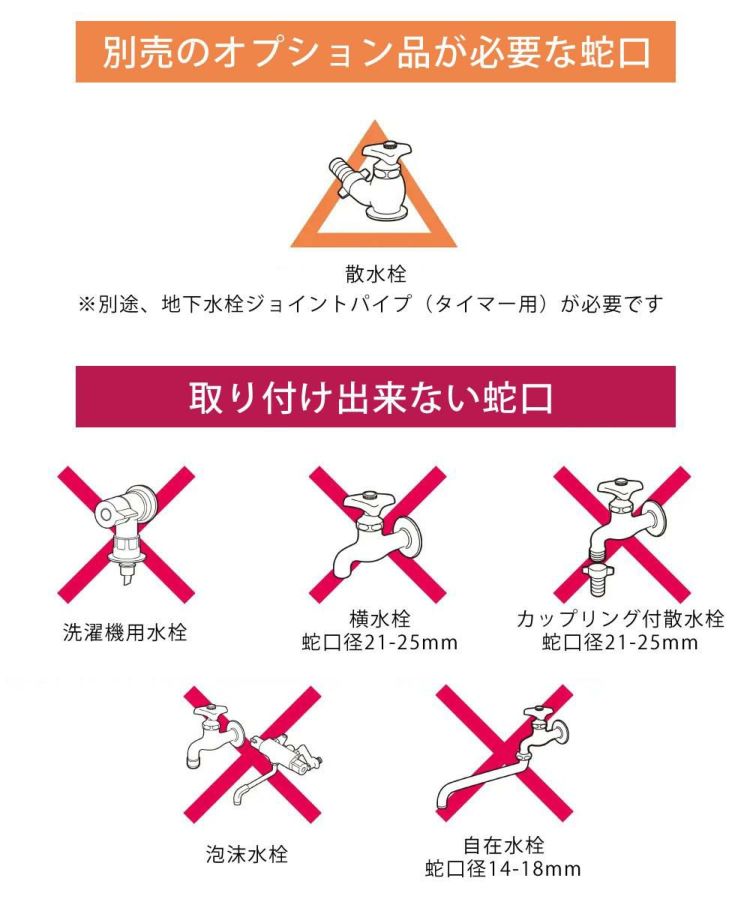 別売のオプション品が必要な蛇口

散水栓
※別途、地下水栓ジョイントパイプ（タイマー用）が必要です

取り付け出来ない蛇口

洗濯機用水栓

横水栓
蛇口径21-25mm

カップリング付散水栓
蛇口径21-25mm

泡沫水栓

自在水栓
蛇口径14-18mm