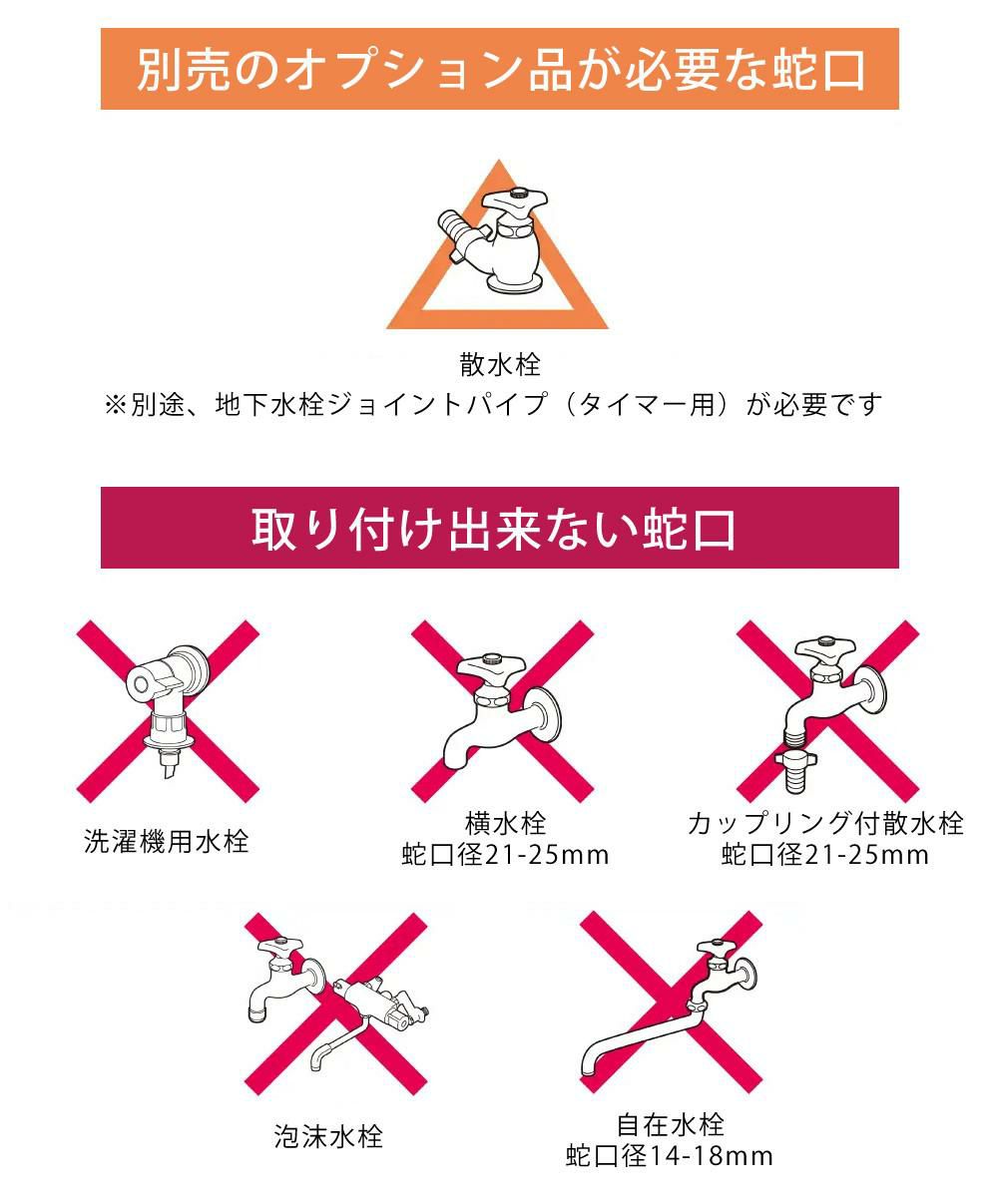 別売のオプション品が必要な蛇口

散水栓
※別途、地下水栓ジョイントパイプ（タイマー用）が必要です

取り付け出来ない蛇口

洗濯機用水栓

横水栓
蛇口径21-25mm

カップリング付散水栓
蛇口径21-25mm

泡沫水栓

自在水栓
蛇口径14-18mm