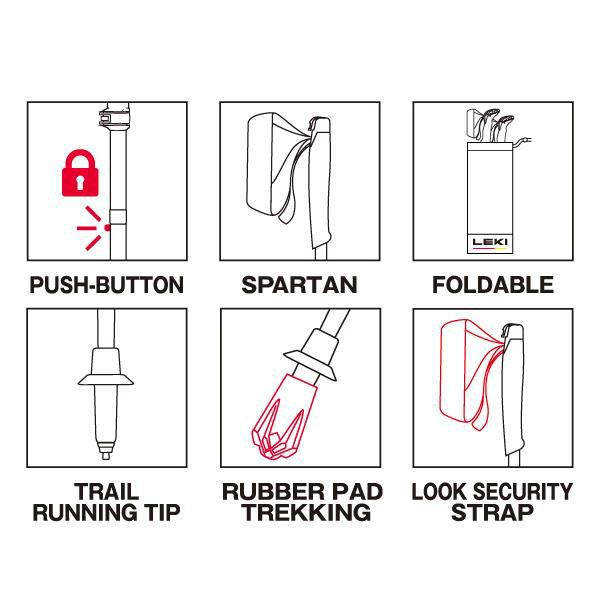 PUSH-BUTTON

SPARTAN

LEKI

FOLDABLE

TRAIL RUNNING TIP

RUBBER PAD TREKKING

LOOK SECURITY STRAP