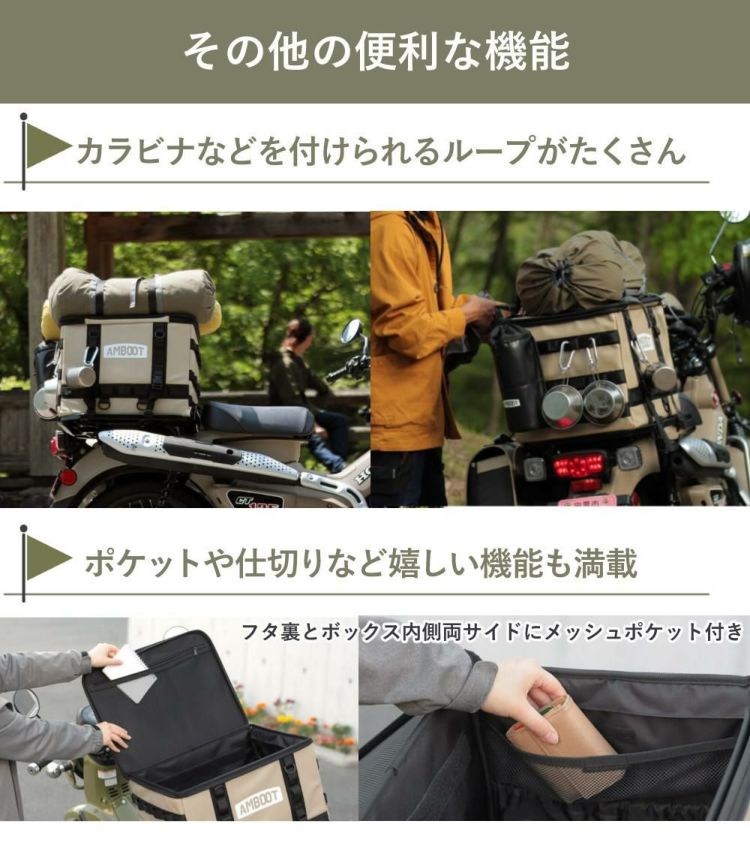 その他の便利な機能

カラビナなどを付けられるループがたくさん

AMBOOT

ポケットや仕切りなど嬉しい機能も満載

フタ裏とボックス内側両サイドにメッシュポケット付き

AMBOOT