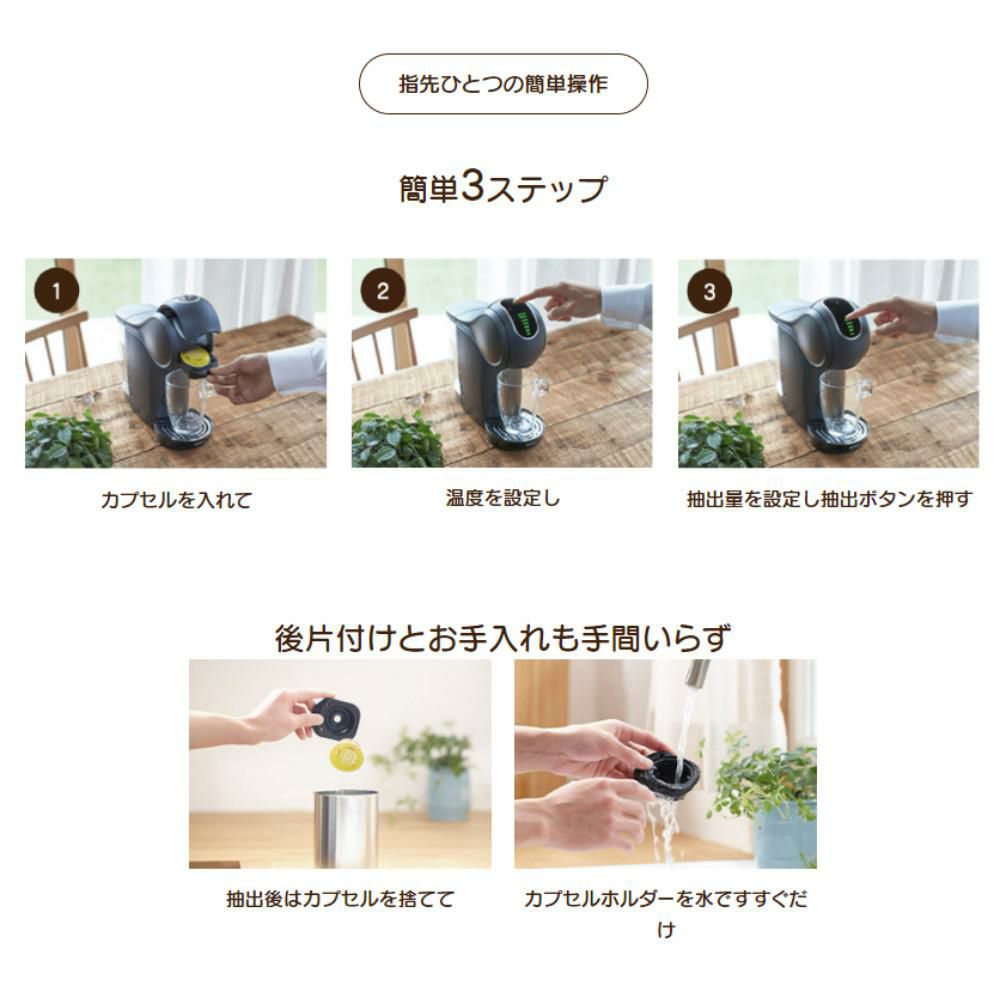 指先ひとつの簡単操作

簡単3ステップ

1

カプセルを入れて

2

温度を設定し

3

抽出量を設定し抽出ボタンを押す

後片付けとお手入れも手間いらず

抽出後はカプセルを捨てて

カプセルホルダーを水ですすぐだけ