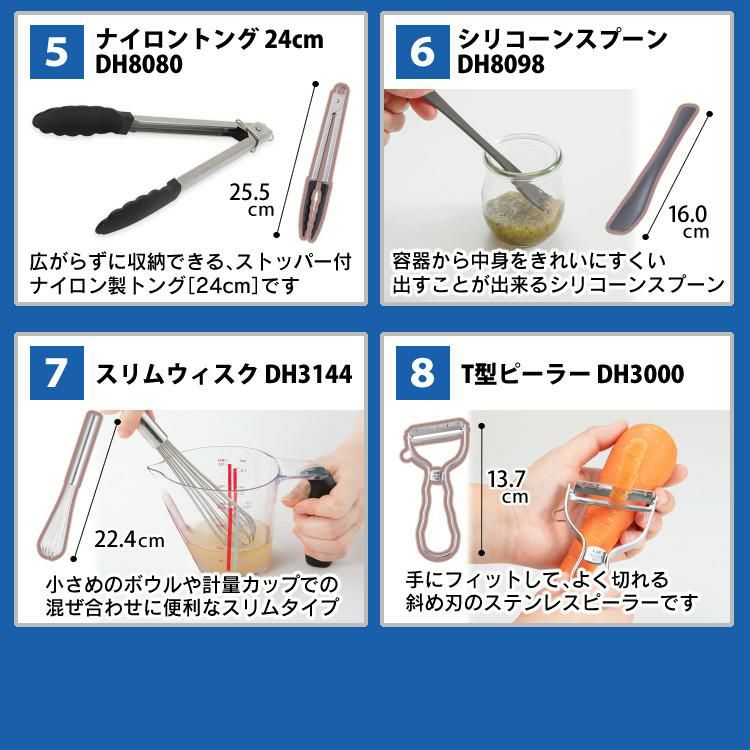 5 ナイロントング 24cm DH8080

25.5 cm

広がらずに収納できる、ストッパー付ナイロン製トング[24cm]です

6 シリコーンスプーン DH8098

16.0 cm

容器から中身をきれいにすくい出すことが出来るシリコーンスプーン

7 スリムウィスク DH3144

22.4cm

小さめのボウルや計量カップでの混ぜ合わせに便利なスリムタイプ

8 T型ピーラー DH3000

13.7 cm

手にフィットして、よく切れる斜め刃のステンレスピーラーです