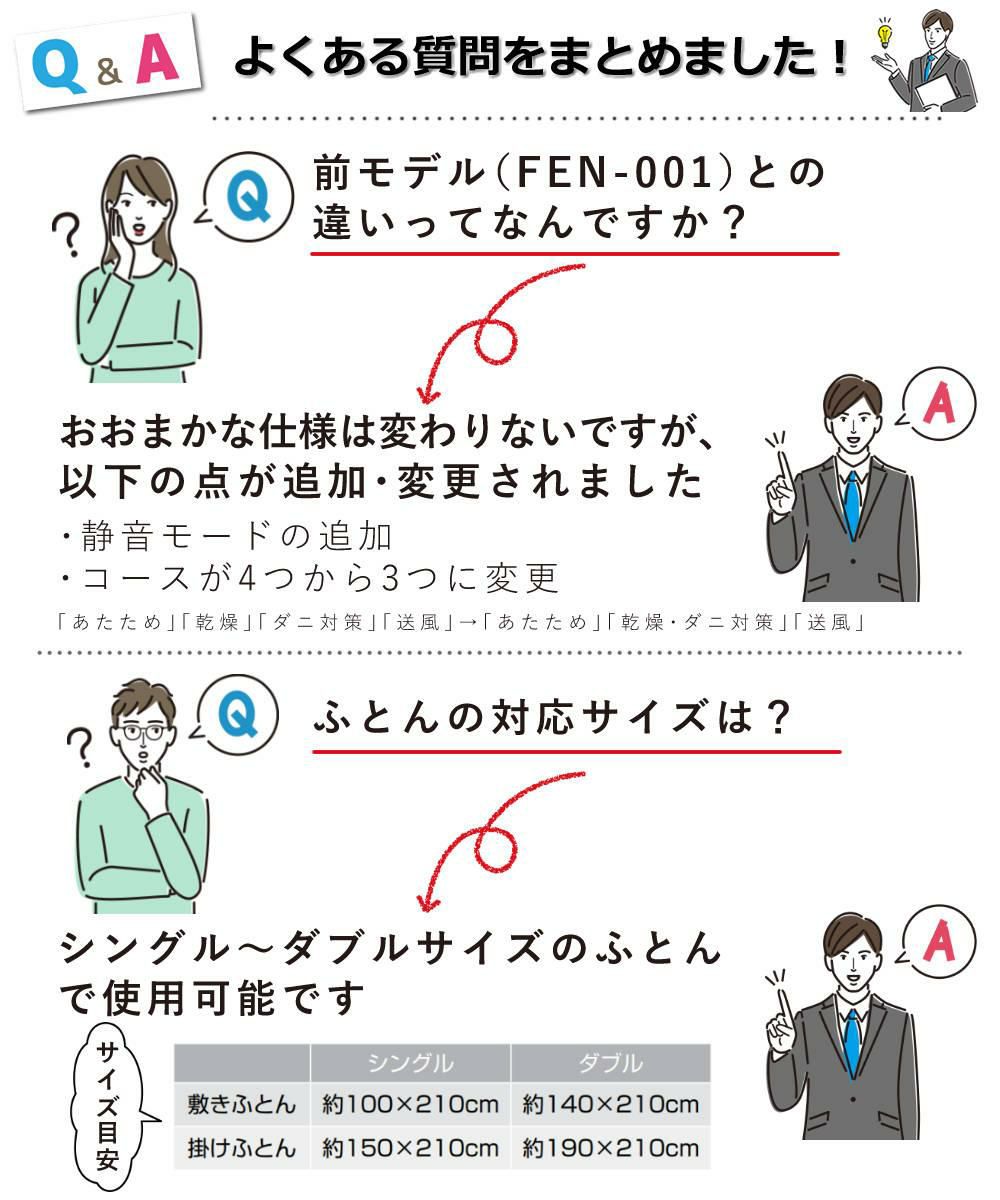 Q & A よくある質問をまとめました！

Q

前モデル（FEN-001）との違いってなんですか？

A

おおまかな仕様は変わりないですが、以下の点が追加・変更されました

・静音モードの追加
・コースが4つから3つに変更

「あたため」「乾燥」「ダニ対策」「送風」→「あたため」「乾燥・ダニ対策」「送風」

Q

ふとんの対応サイズは？

A

シングル～ダブルサイズのふとんで使用可能です

サイズ目安

| | シングル | ダブル |
|---|---|---|
| 敷きふとん | 約100×210cm | 約140×210cm |
| 掛けふとん | 約150×210cm | 約190×210cm |