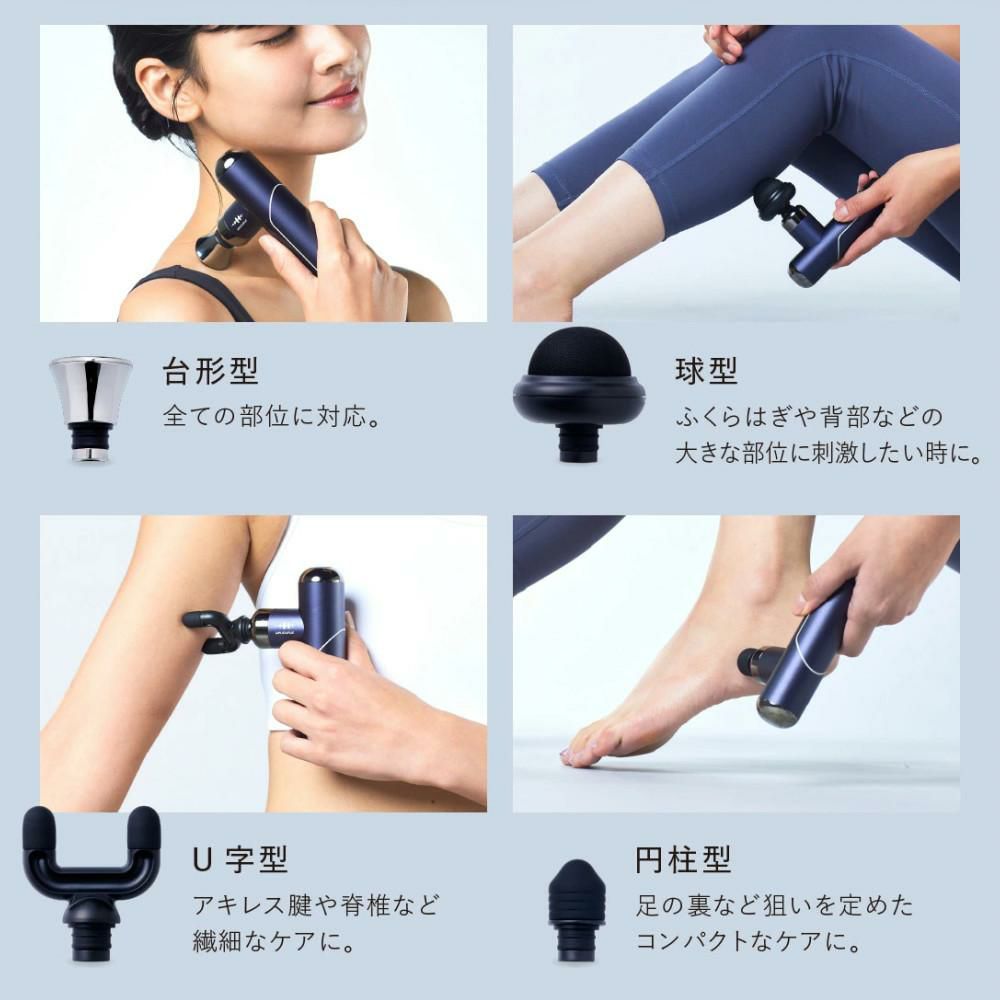 台形型
全ての部位に対応。

球型
ふくらはぎや背部などの大きな部位に刺激したい時に。

U 字型
アキレス腱や脊椎など繊細なケアに。

円柱型
足の裏など狙いを定めたコンパクトなケアに。