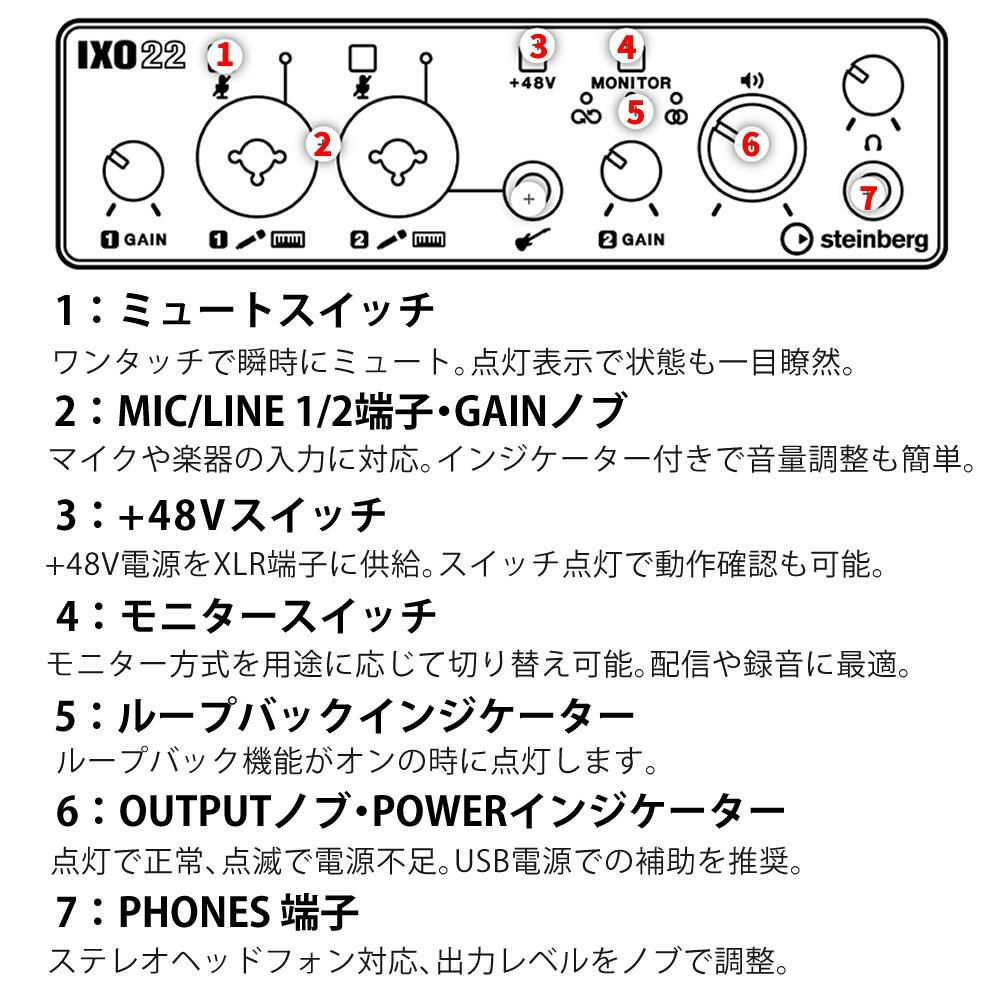 IXO22
1
2
3
+48V
4
MONITOR
5
6
7
1 GAIN
1
2
2 GAIN
steinberg

1：ミュートスイッチ
ワンタッチで瞬時にミュート。点灯表示で状態も一目瞭然。

2：MIC/LINE 1/2端子・GAINノブ
マイクや楽器の入力に対応。インジケーター付きで音量調整も簡単。

3：+48Vスイッチ
+48V電源をXLR端子に供給。スイッチ点灯で動作確認も可能。

4：モニタースイッチ
モニター方式を用途に応じて切り替え可能。配信や録音に最適。

5：ループバックインジケーター
ループバック機能がオンの時に点灯します。

6：OUTPUTノブ・POWERインジケーター
点灯で正常、点滅で電源不足。USB電源での補助を推奨。

7：PHONES 端子
ステレオヘッドフォン対応、出力レベルをノブで調整。