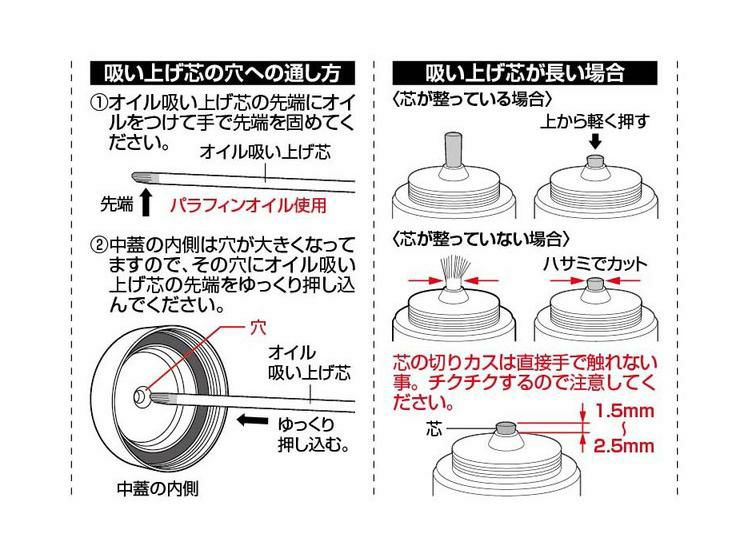 吸い上げ芯の穴への通し方

①オイル吸い上げ芯の先端にオイルをつけて手で先端を固めてください。

オイル吸い上げ芯

先端

パラフィンオイル使用

②中蓋の内側は穴が大きくなってますので、その穴にオイル吸い上げ芯の先端をゆっくり押し込んでください。

穴

オイル吸い上げ芯

ゆっくり押し込む。

中蓋の内側

吸い上げ芯が長い場合

〈芯が整っている場合〉

上から軽く押す

〈芯が整っていない場合〉

ハサミでカット

芯の切りカスは直接手で触れない事。チクチクするので注意してください。

芯

1.5mm
~
2.5mm