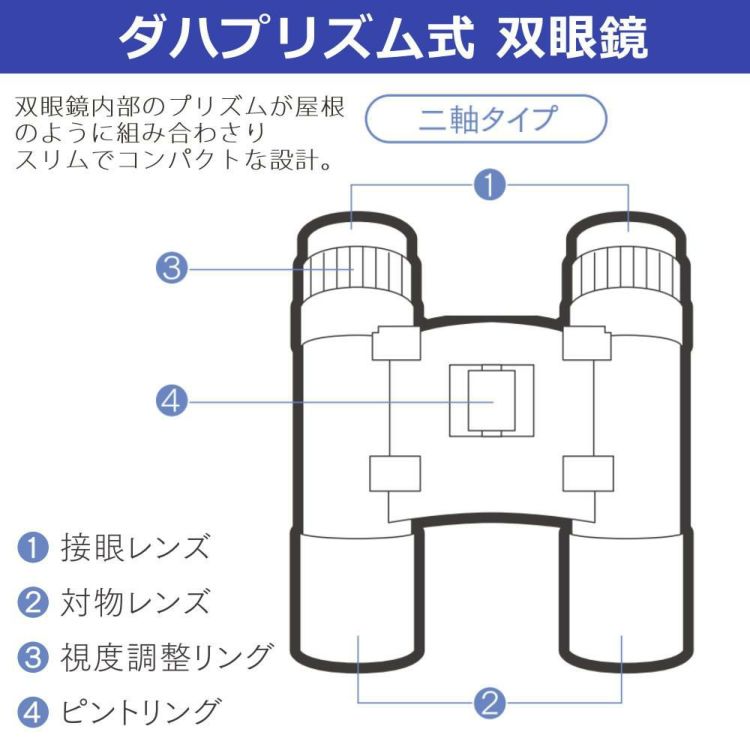 ダハプリズム式 双眼鏡

双眼鏡内部のプリズムが屋根のように組み合わさりスリムでコンパクトな設計。

二軸タイプ

1

3

4

2

1 接眼レンズ
2 対物レンズ
3 視度調整リング
4 ピントリング