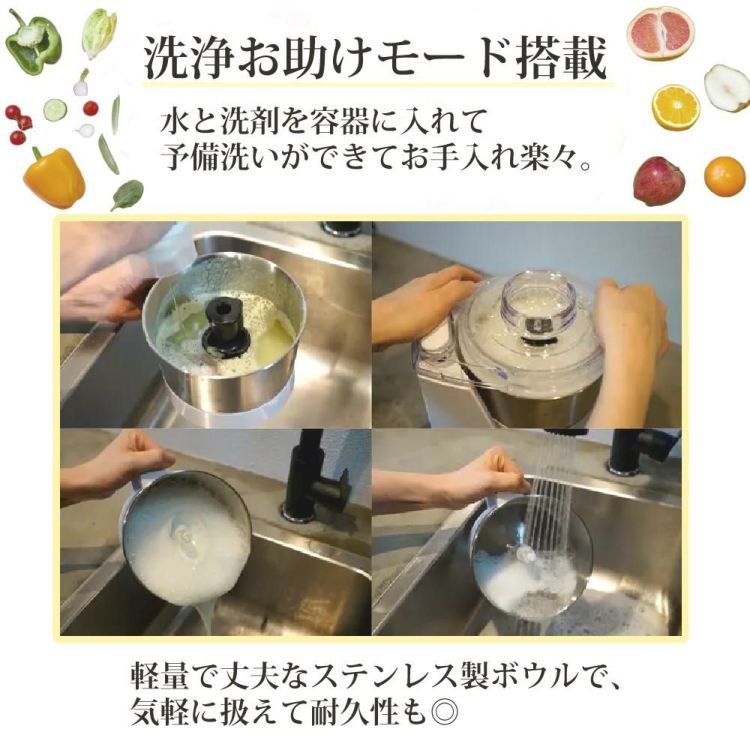 洗浄お助けモード搭載

水と洗剤を容器に入れて
予備洗いができてお手入れ楽々。

軽量で丈夫なステンレス製ボウルで、
気軽に扱えて耐久性も◎