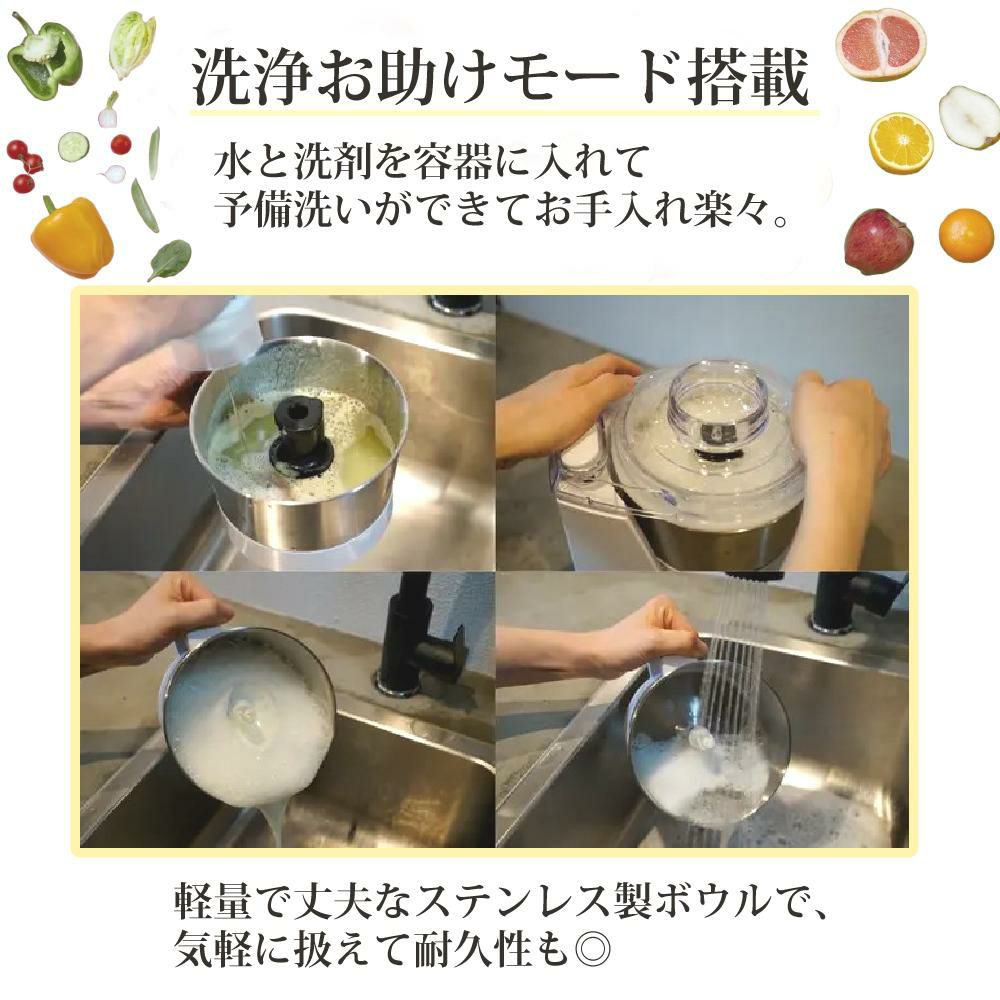 洗浄お助けモード搭載

水と洗剤を容器に入れて
予備洗いができてお手入れ楽々。

軽量で丈夫なステンレス製ボウルで、
気軽に扱えて耐久性も◎