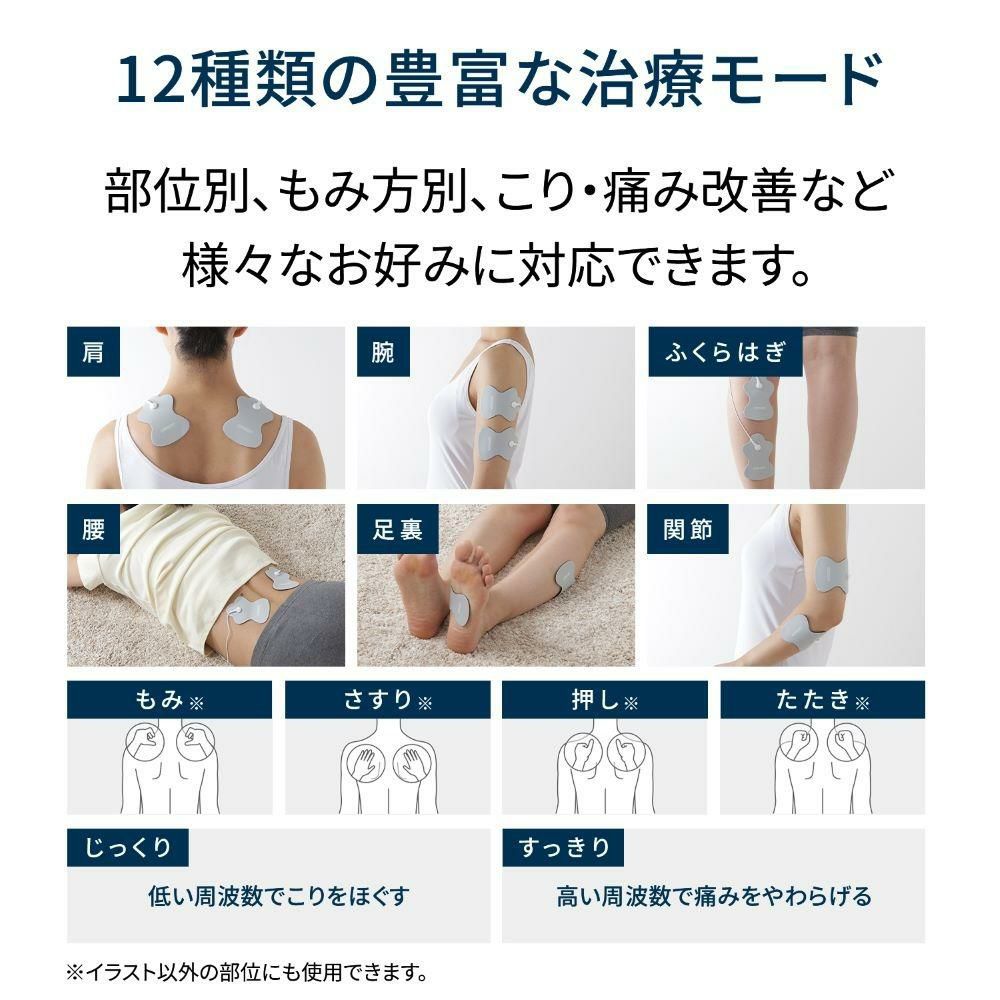 12種類の豊富な治療モード

部位別、もみ方別、こり・痛み改善など様々なお好みに対応できます。

肩

腕

ふくらはぎ

腰

足裏

関節

もみ※

さすり※

押し※

たたき※

じっくり

低い周波数でこりをほぐす

すっきり

高い周波数で痛みをやわらげる

※イラスト以外の部位にも使用できます。