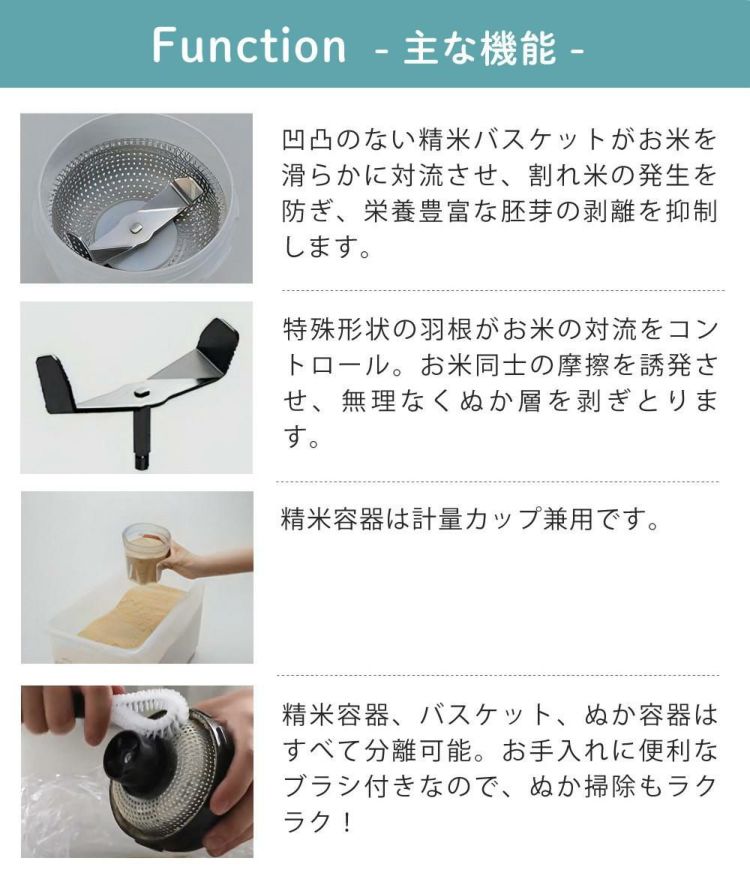 Function - 主な機能 -

凹凸のない精米バスケットがお米を滑らかに対流させ、割れ米の発生を防ぎ、栄養豊富な胚芽の剥離を抑制します。

特殊形状の羽根がお米の対流をコントロール。お米同士の摩擦を誘発させ、無理なくぬか層を剥ぎとります。

精米容器は計量カップ兼用です。

精米容器、バスケット、ぬか容器はすべて分離可能。お手入れに便利なブラシ付きなので、ぬか掃除もラクラク！