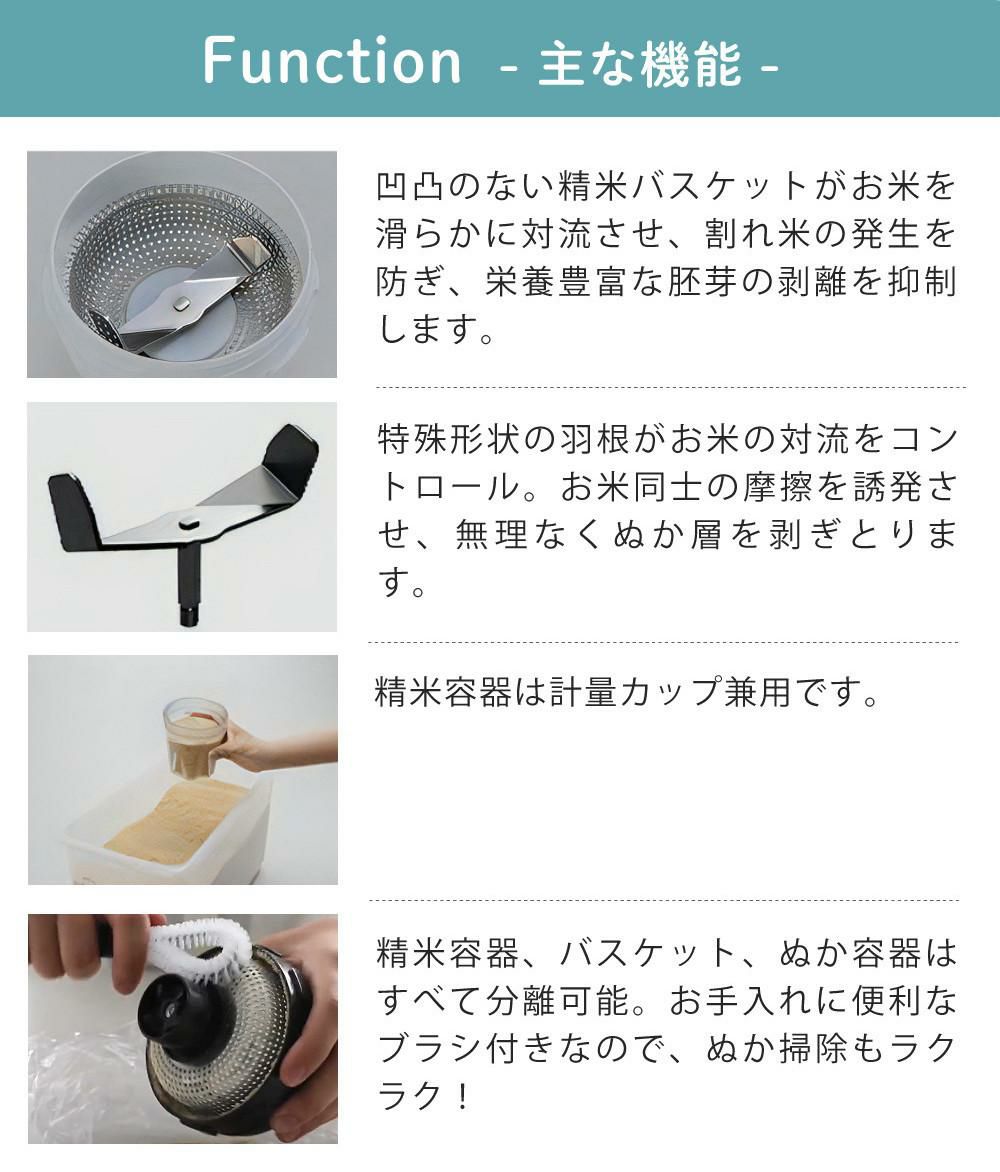 Function - 主な機能 -

凹凸のない精米バスケットがお米を滑らかに対流させ、割れ米の発生を防ぎ、栄養豊富な胚芽の剥離を抑制します。

特殊形状の羽根がお米の対流をコントロール。お米同士の摩擦を誘発させ、無理なくぬか層を剥ぎとります。

精米容器は計量カップ兼用です。

精米容器、バスケット、ぬか容器はすべて分離可能。お手入れに便利なブラシ付きなので、ぬか掃除もラクラク！