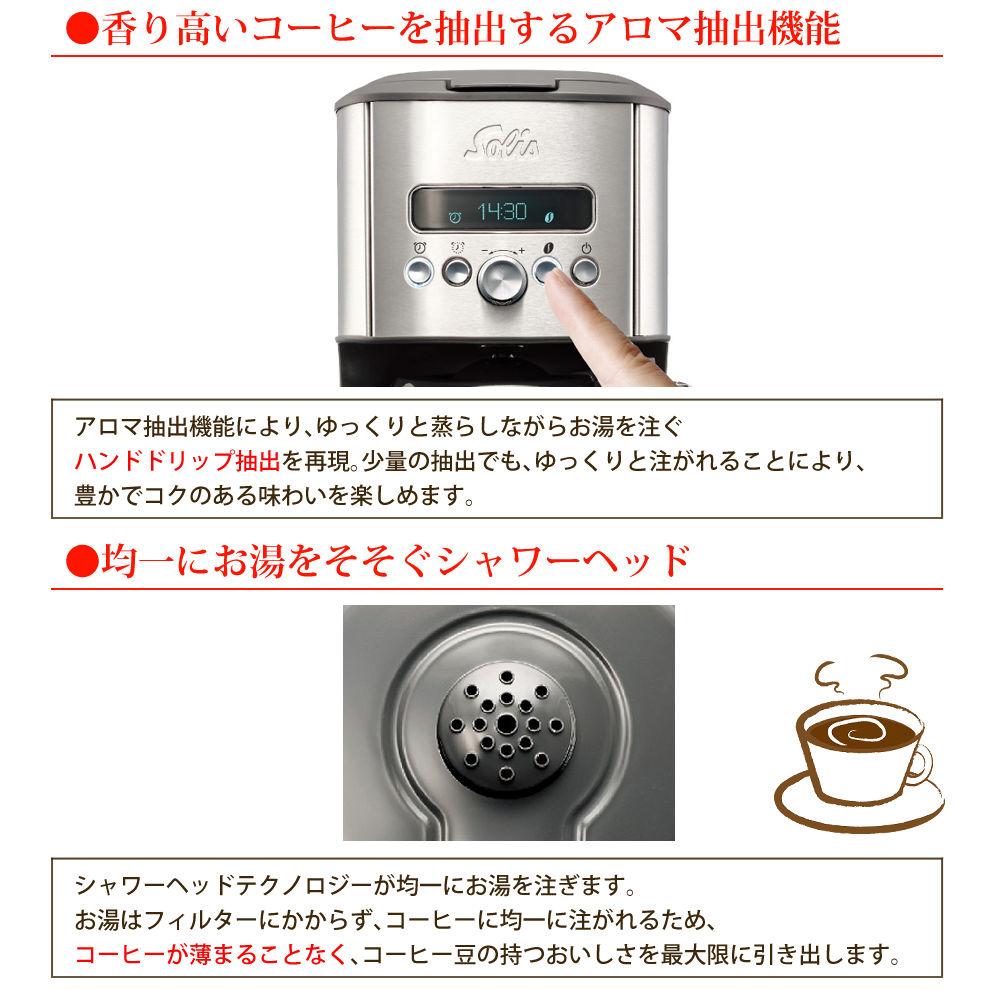 ●香り高いコーヒーを抽出するアロマ抽出機能

Solis

14:30

アロマ抽出機能により、ゆっくりと蒸らしながらお湯を注ぐハンドドリップ抽出を再現。少量の抽出でも、ゆっくりと注がれることにより、豊かでコクのある味わいを楽しめます。

●均一にお湯をそそぐシャワーヘッド

シャワーヘッドテクノロジーが均一にお湯を注ぎます。お湯はフィルターにかからず、コーヒーに均一に注がれるため、コーヒーが薄まることなく、コーヒー豆の持つおいしさを最大限に引き出します。