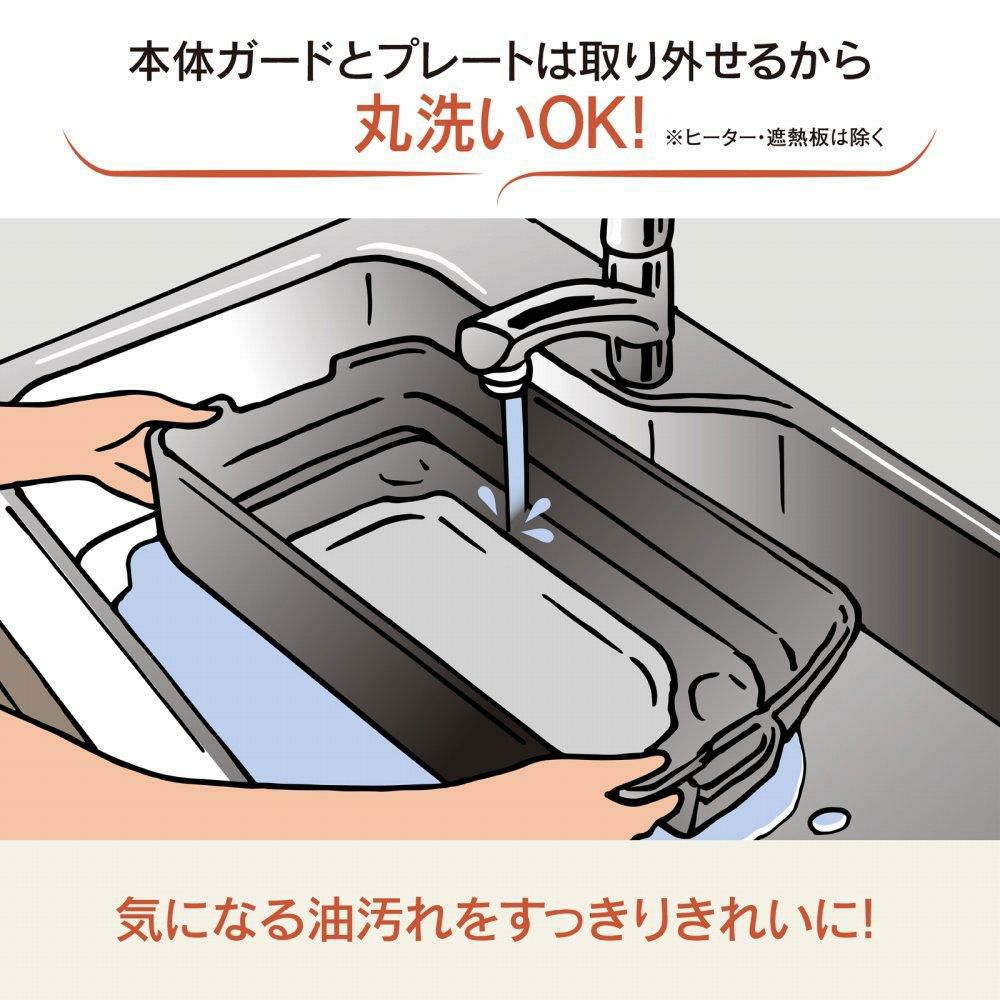 本体ガードとプレートは取り外せるから
丸洗いOK! ※ヒーター・遮熱板は除く

気になる油汚れをすっきりきれいに!