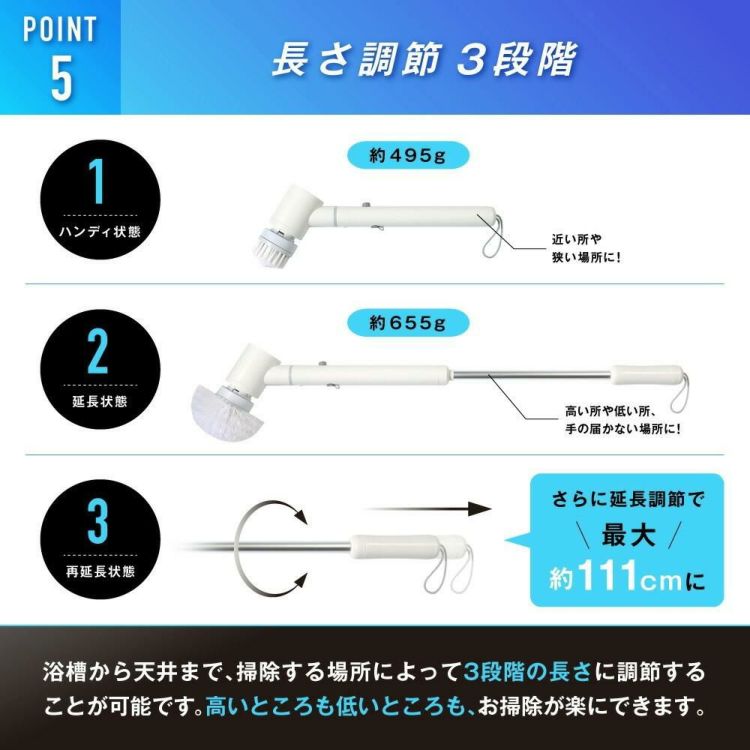 POINT 5

長さ調節 3段階

1
ハンディ状態

約495g

近い所や
狭い場所に！

2
延長状態

約655g

高い所や低い所、
手の届かない場所に！

3
再延長状態

さらに延長調節で
＼ 最大 ／
約111cmに

浴槽から天井まで、掃除する場所によって3段階の長さに調節することが可能です。高いところも低いところも、お掃除が楽にできます。