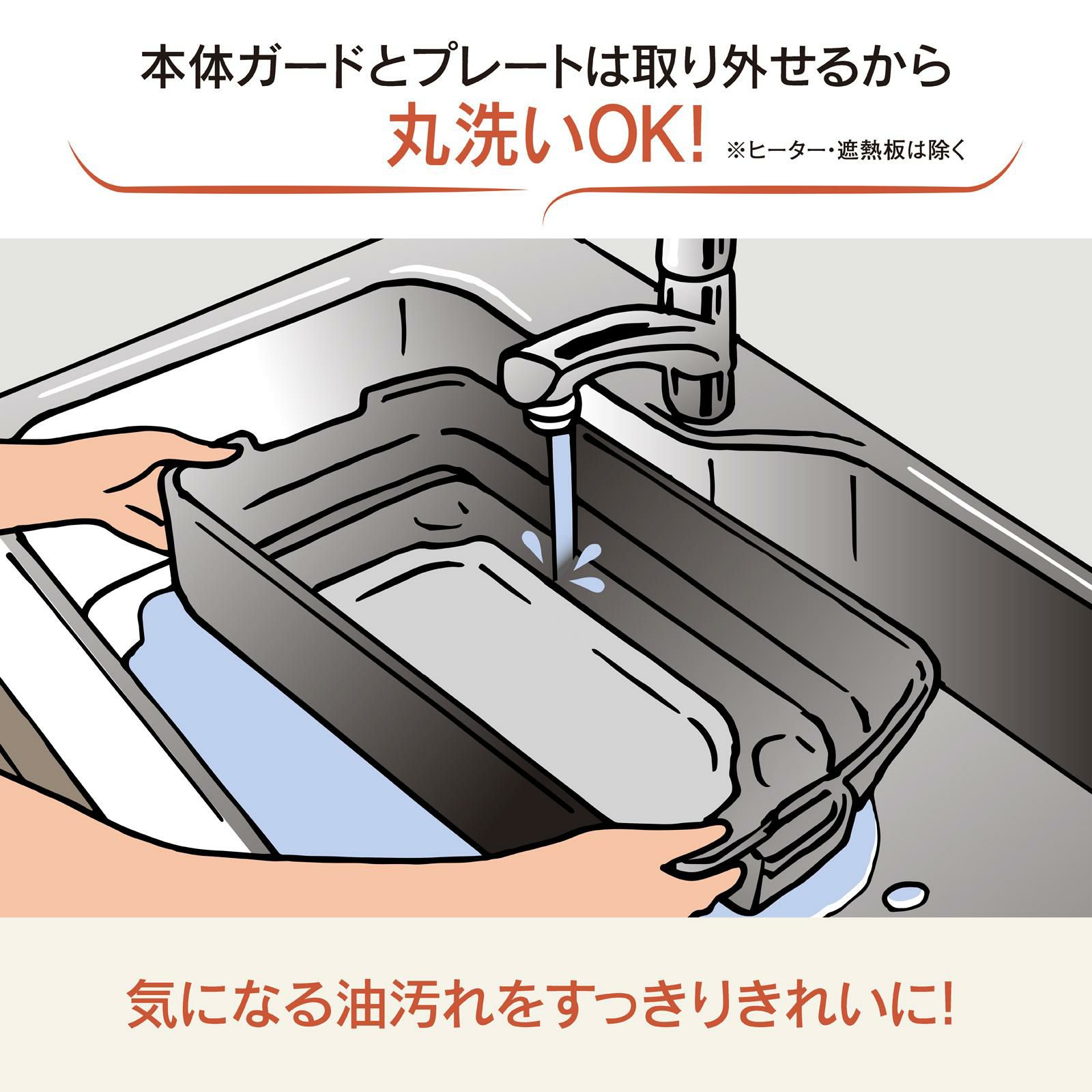 本体ガードとプレートは取り外せるから
丸洗いOK! ※ヒーター・遮熱板は除く

気になる油汚れをすっきりきれいに!