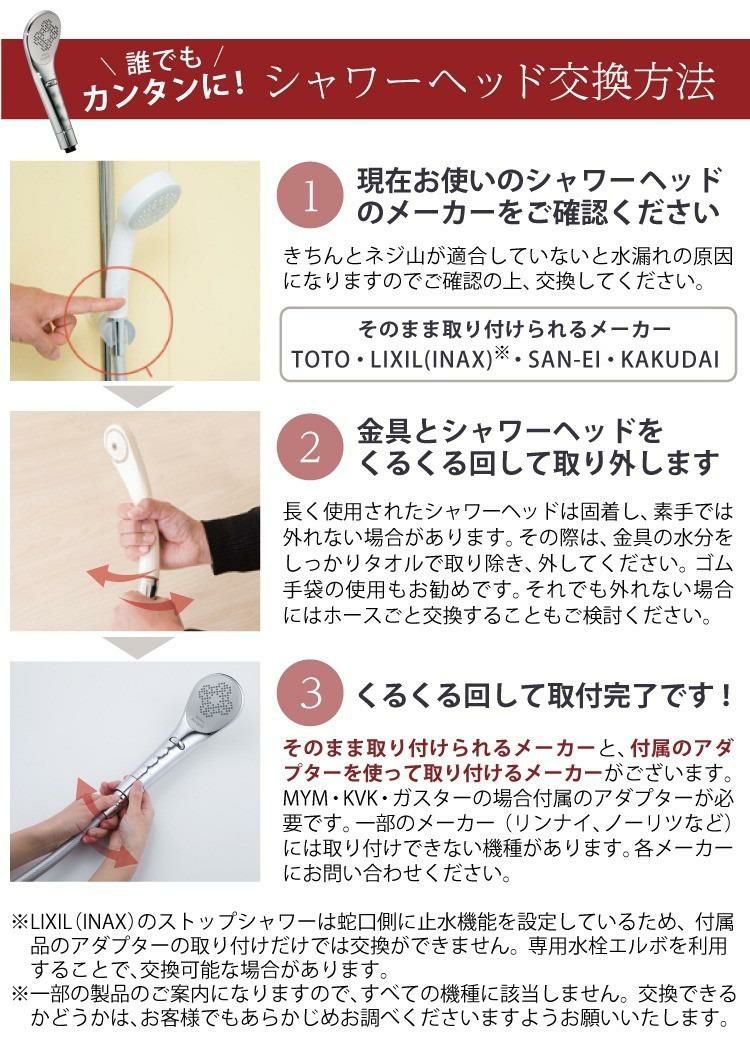 誰でも
カンタンに! シャワーヘッド交換方法

1 現在お使いのシャワーヘッドのメーカーをご確認ください

きちんとネジ山が適合していないと水漏れの原因になりますのでご確認の上、交換してください。

そのまま取り付けられるメーカー
TOTO・LIXIL(INAX)※・SAN-EI・KAKUDAI

2 金具とシャワーヘッドをくるくる回して取り外します

長く使用されたシャワーヘッドは固着し、素手では外れない場合があります。その際は、金具の水分をしっかりタオルで取り除き、外してください。ゴム手袋の使用もお勧めです。それでも外れない場合にはホースごと交換することもご検討ください。

3 くるくる回して取付完了です!

そのまま取り付けられるメーカーと、付属のアダプターを使って取り付けるメーカーがございます。MYM・KVK・ガスターの場合付属のアダプターが必要です。一部のメーカー(リンナイ、ノーリツなど)には取り付けできない機種があります。各メーカーにお問い合わせください。

※LIXIL(INAX)のストップシャワーは蛇口側に止水機能を設定しているため、付属品のアダプターの取り付けだけでは交換ができません。専用水栓エルボを利用することで、交換可能な場合があります。
※一部の製品のご案内になりますので、すべての機種に該当しません。交換できるかどうかは、お客様でもあらかじめお調べくださいますようお願いいたします。