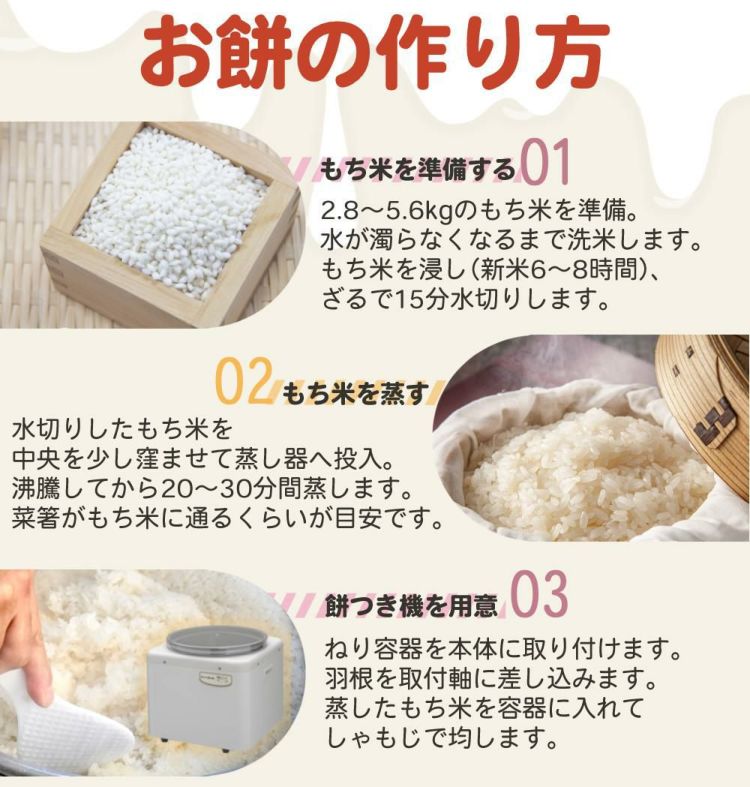 お餅の作り方

もち米を準備する 01

2.8～5.6kgのもち米を準備。
水が濁らなくなるまで洗米します。
もち米を浸し（新米6～8時間）、
ざるで15分水切りします。

02 もち米を蒸す

水切りしたもち米を
中央を少し窪ませて蒸し器へ投入。
沸騰してから20～30分間蒸します。
菜箸がもち米に通るくらいが目安です。

餅つき機を用意 03

ねり容器を本体に取り付けます。
羽根を取付軸に差し込みます。
蒸したもち米を容器に入れて
しゃもじで均します。