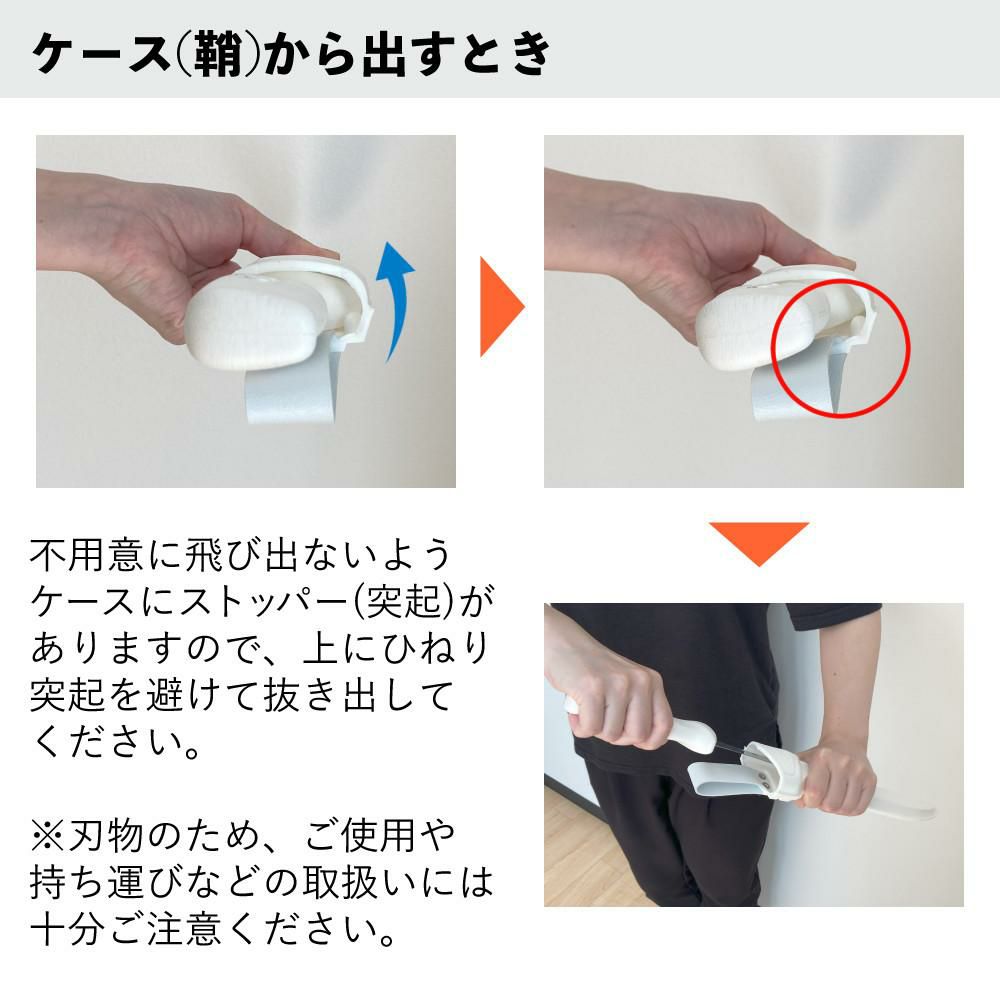 ケース(鞘)から出すとき

不用意に飛び出ないようケースにストッパー(突起)がありますので、上にひねり突起を避けて抜き出してください。

※刃物のため、ご使用や持ち運びなどの取扱いには十分ご注意ください。